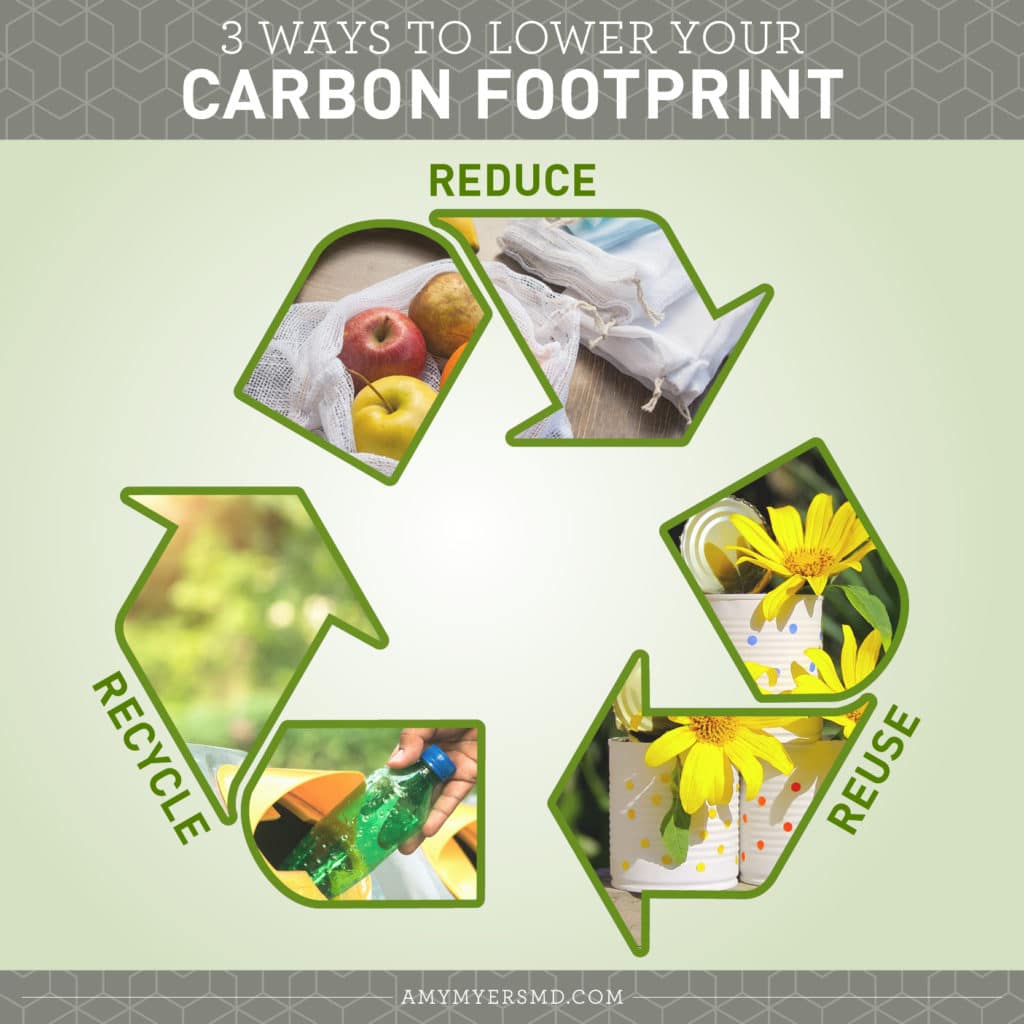 3 WAYS TO LOWER YOUR
CARBON FOOTPRINT

REDUCE

REUSE

RECYCLE

AMYMYERSMD.COM