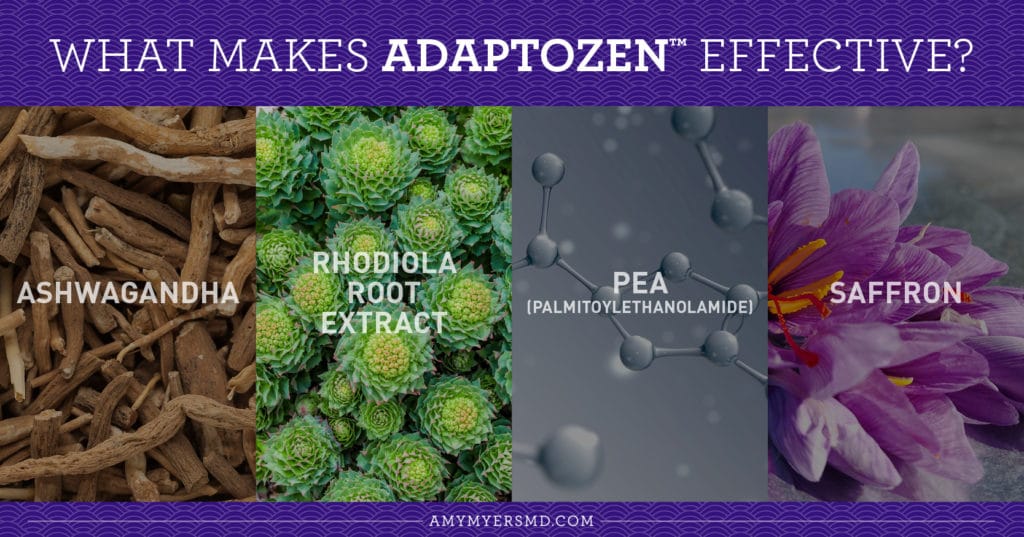 WHAT MAKES ADAPTOZEN™ EFFECTIVE?

ASHWAGANDHA

RHODIOLA ROOT EXTRACT

PEA (PALMITOYLETHANOLAMIDE)

SAFFRON

AMYMYERSMD.COM