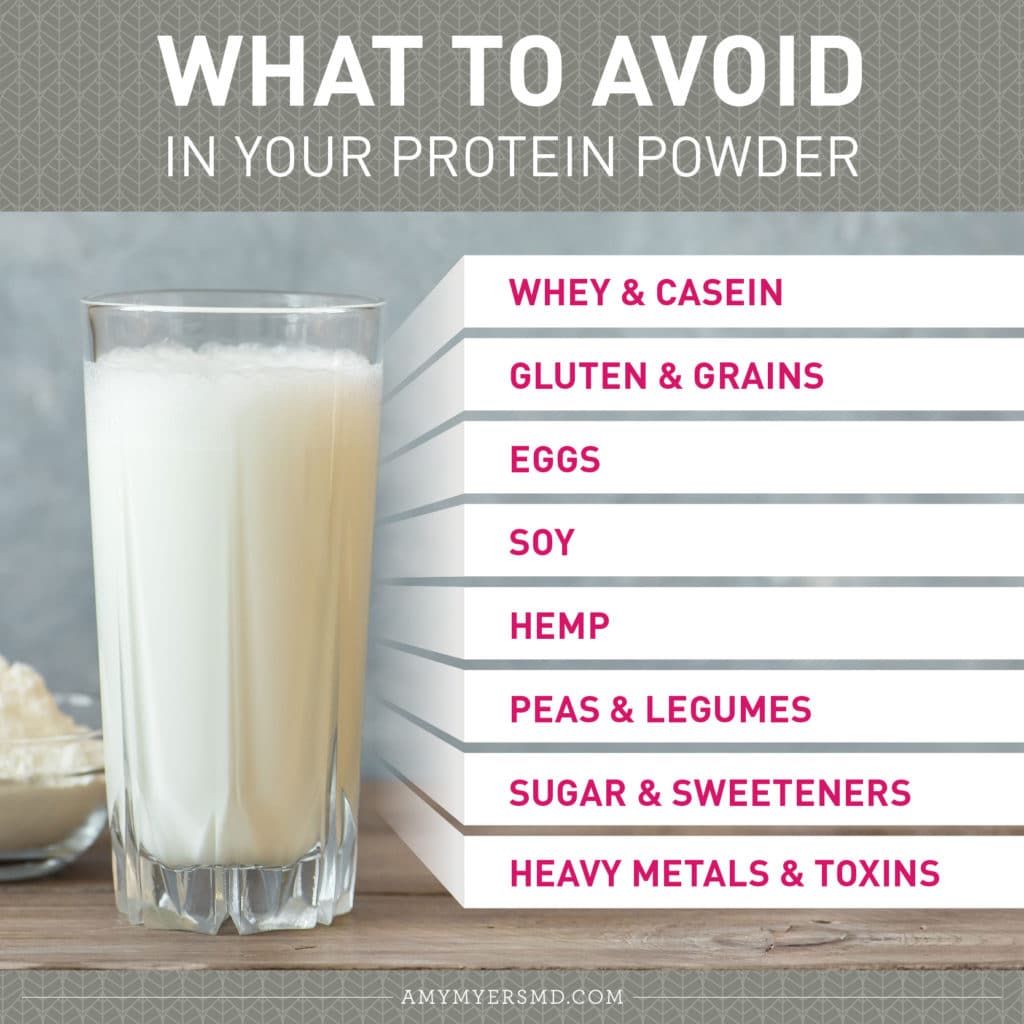 WHAT TO AVOID
IN YOUR PROTEIN POWDER

WHEY & CASEIN
GLUTEN & GRAINS
EGGS
SOY
HEMP
PEAS & LEGUMES
SUGAR & SWEETENERS
HEAVY METALS & TOXINS

AMYMYERSMD.COM