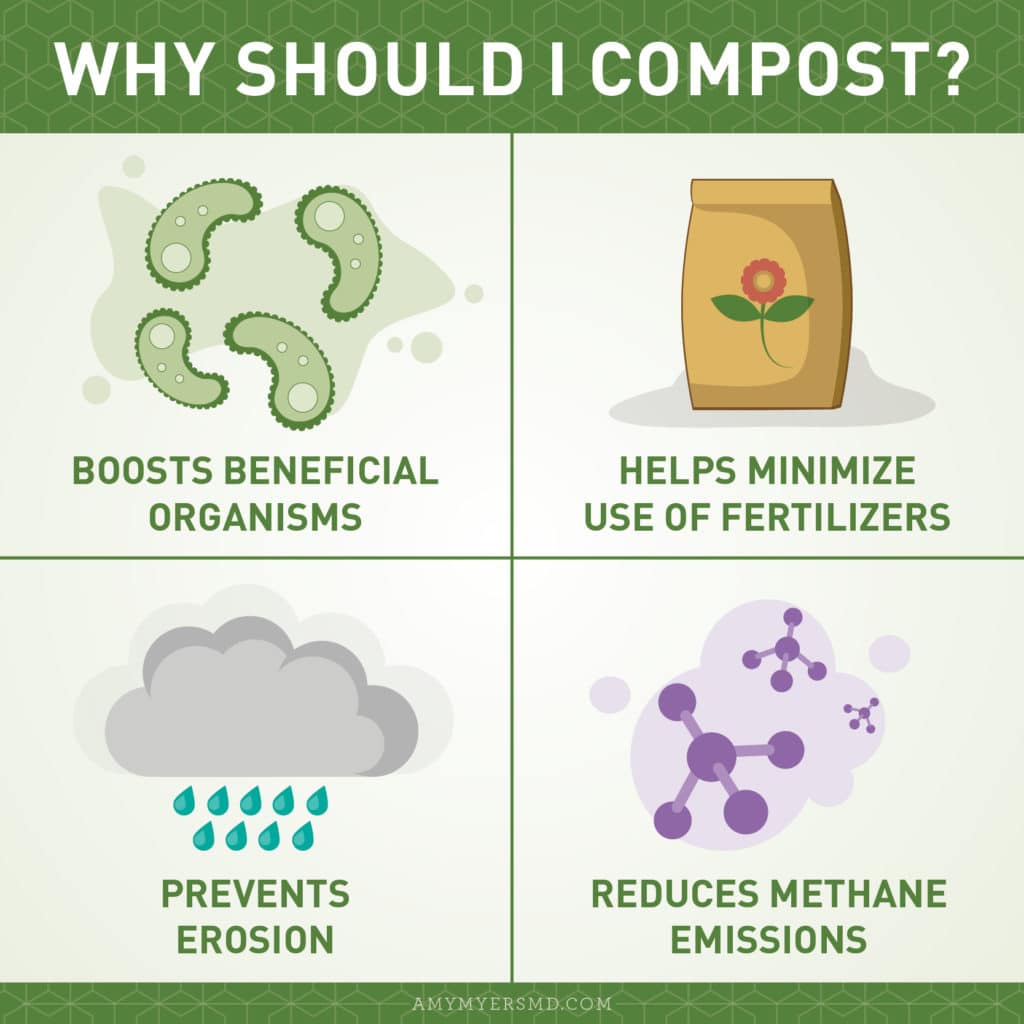 WHY SHOULD I COMPOST?

BOOSTS BENEFICIAL ORGANISMS

HELPS MINIMIZE USE OF FERTILIZERS

PREVENTS EROSION

REDUCES METHANE EMISSIONS

AMYMYERSMD.COM