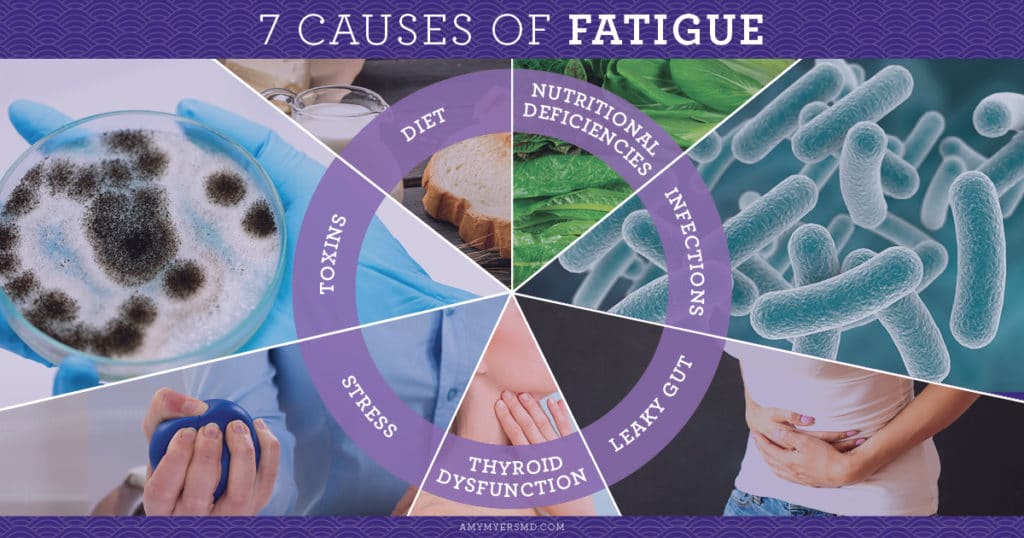 7 CAUSES OF FATIGUE

DIET

NUTRITIONAL DEFICIENCIES

INFECTIONS

LEAKY GUT

THYROID DYSFUNCTION

STRESS

TOXINS

AMYMYERSMD.COM