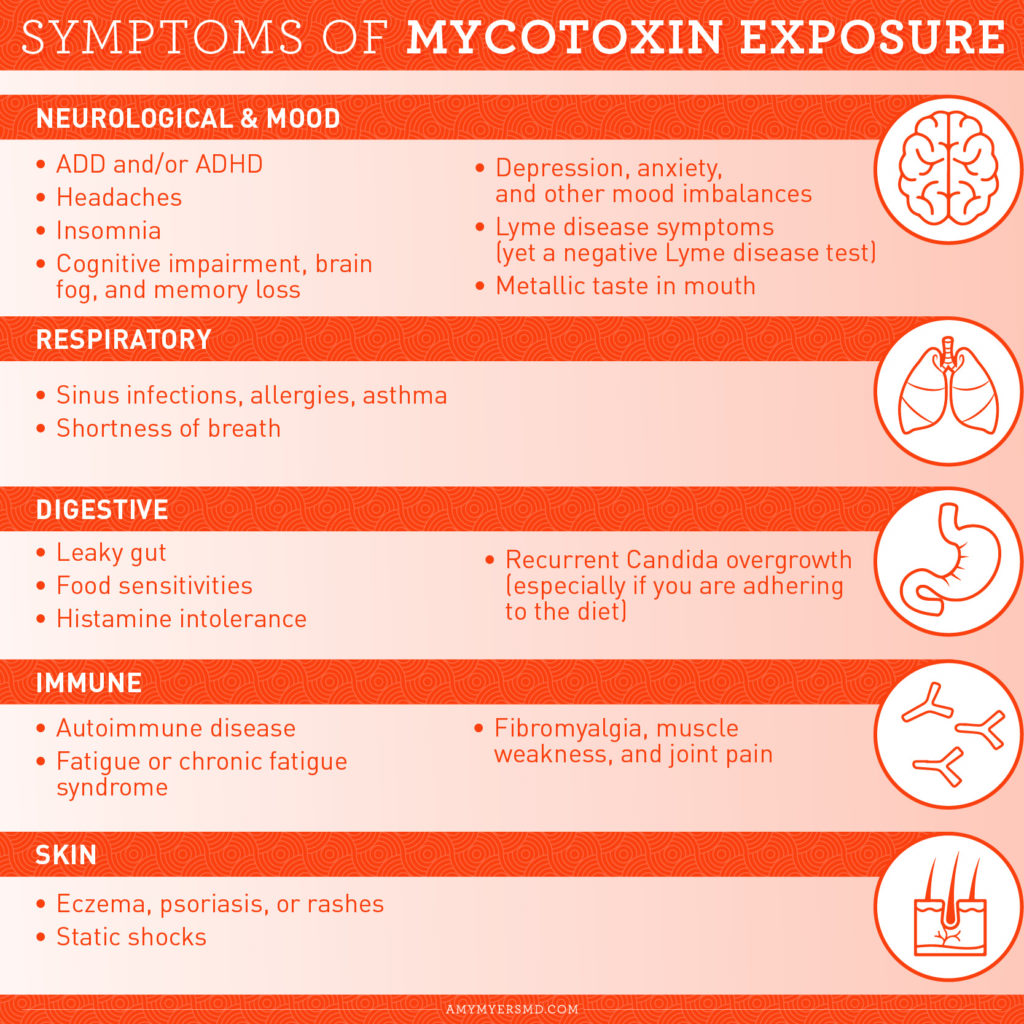 SYMPTOMS OF MYCOTOXIN EXPOSURE

NEUROLOGICAL & MOOD

• ADD and/or ADHD
• Headaches
• Insomnia
• Cognitive impairment, brain fog, and memory loss

• Depression, anxiety, and other mood imbalances
• Lyme disease symptoms (yet a negative Lyme disease test)
• Metallic taste in mouth

RESPIRATORY

• Sinus infections, allergies, asthma
• Shortness of breath

DIGESTIVE

• Leaky gut
• Food sensitivities
• Histamine intolerance

• Recurrent Candida overgrowth (especially if you are adhering to the diet)

IMMUNE

• Autoimmune disease
• Fatigue or chronic fatigue syndrome

• Fibromyalgia, muscle weakness, and joint pain

SKIN

• Eczema, psoriasis, or rashes
• Static shocks

AMYMYERSMD.COM