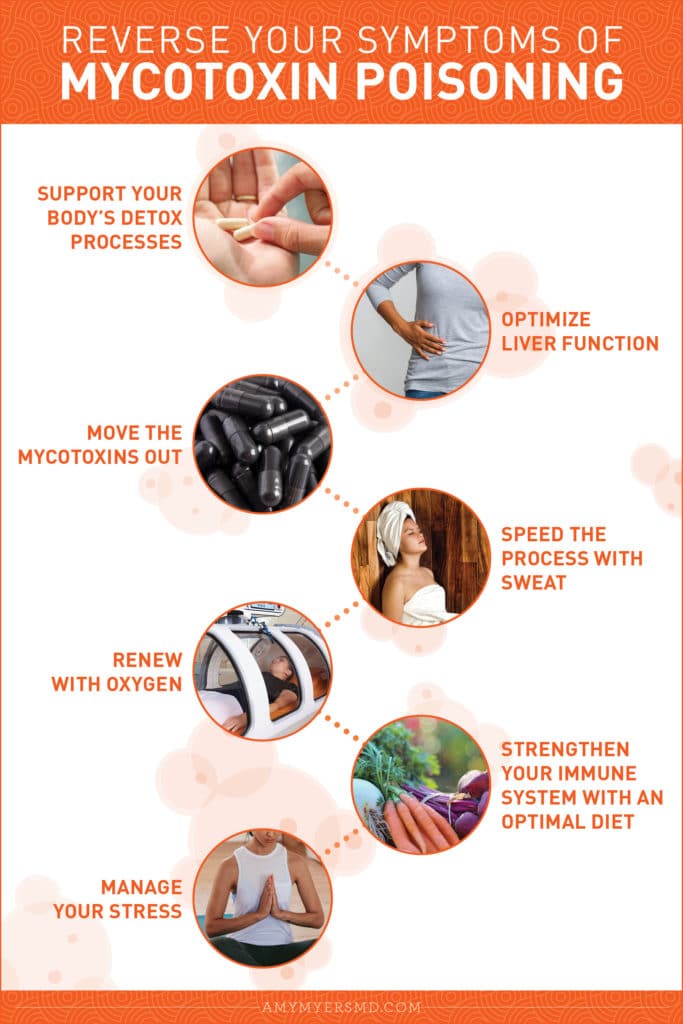 REVERSE YOUR SYMPTOMS OF
MYCOTOXIN POISONING

SUPPORT YOUR BODY'S DETOX PROCESSES

OPTIMIZE LIVER FUNCTION

MOVE THE MYCOTOXINS OUT

SPEED THE PROCESS WITH SWEAT

RENEW WITH OXYGEN

STRENGTHEN YOUR IMMUNE SYSTEM WITH AN OPTIMAL DIET

MANAGE YOUR STRESS

AMYMYERSMD.COM