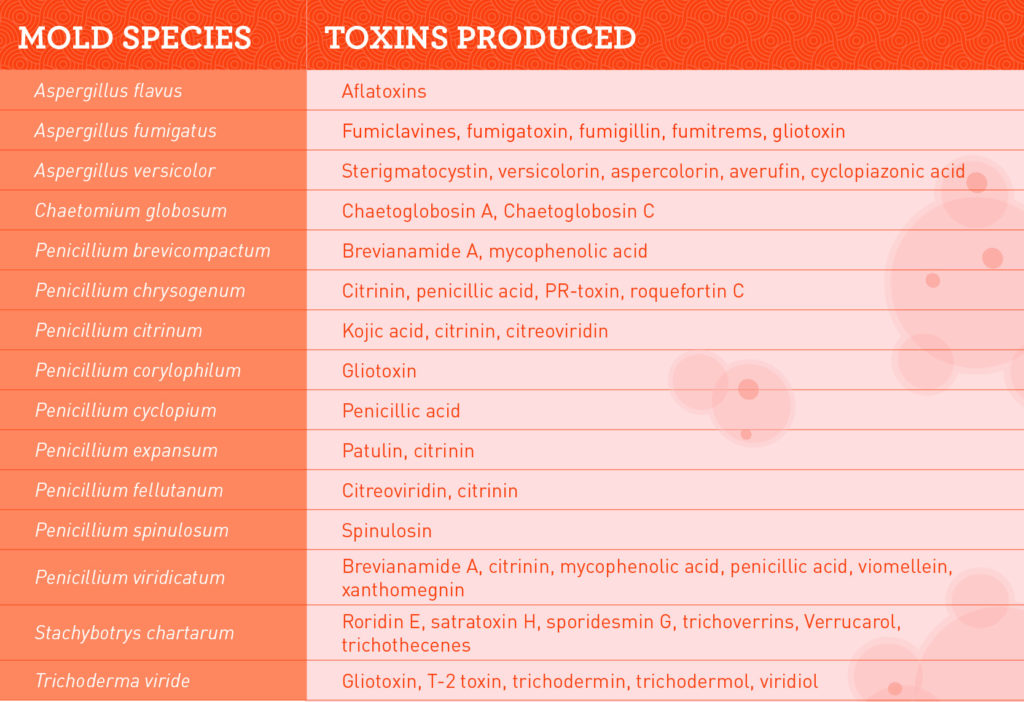 | MOLD SPECIES | TOXINS PRODUCED |
|---|---|
| Aspergillus flavus | Aflatoxins |
| Aspergillus fumigatus | Fumiclavines, fumigatoxin, fumigillin, fumitrems, gliotoxin |
| Aspergillus versicolor | Sterigmatocystin, versicolorin, aspercolorin, averufin, cyclopiazonic acid |
| Chaetomium globosum | Chaetoglobosin A, Chaetoglobosin C |
| Penicillium brevicompactum | Brevianamide A, mycophenolic acid |
| Penicillium chrysogenum | Citrinin, penicillic acid, PR-toxin, roquefortin C |
| Penicillium citrinum | Kojic acid, citrinin, citreoviridin |
| Penicillium corylophilum | Gliotoxin |
| Penicillium cyclopium | Penicillic acid |
| Penicillium expansum | Patulin, citrinin |
| Penicillium fellutanum | Citreoviridin, citrinin |
| Penicillium spinulosum | Spinulosin |
| Penicillium viridicatum | Brevianamide A, citrinin, mycophenolic acid, penicillic acid, viomellein, xanthomegnin |
| Stachybotrys chartarum | Roridin E, satratoxin H, sporidesmin G, trichoverrins, Verrucarol, trichothecenes |
| Trichoderma viride | Gliotoxin, T-2 toxin, trichodermin, trichodermol, viridiol |