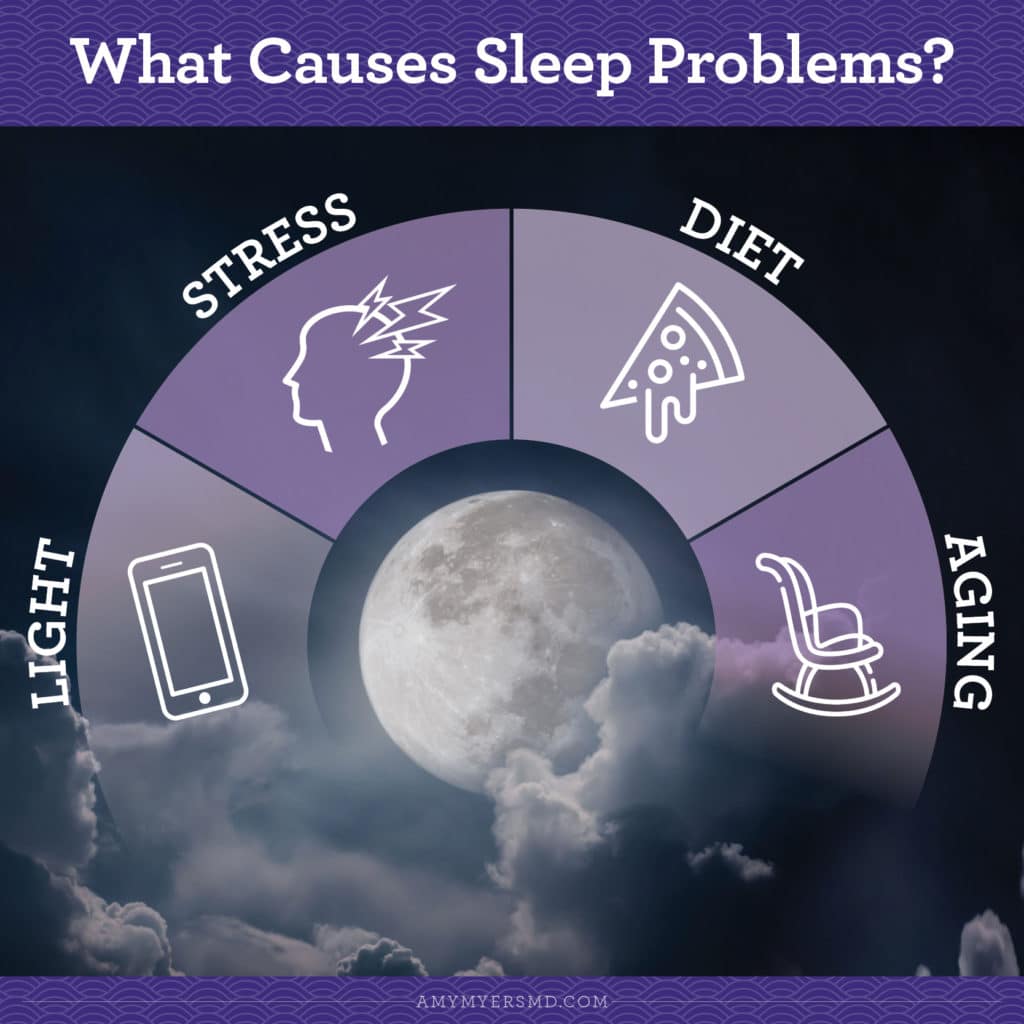 What Causes Sleep Problems?

LIGHT

STRESS

DIET

AGING

AMYMYERSMD.COM