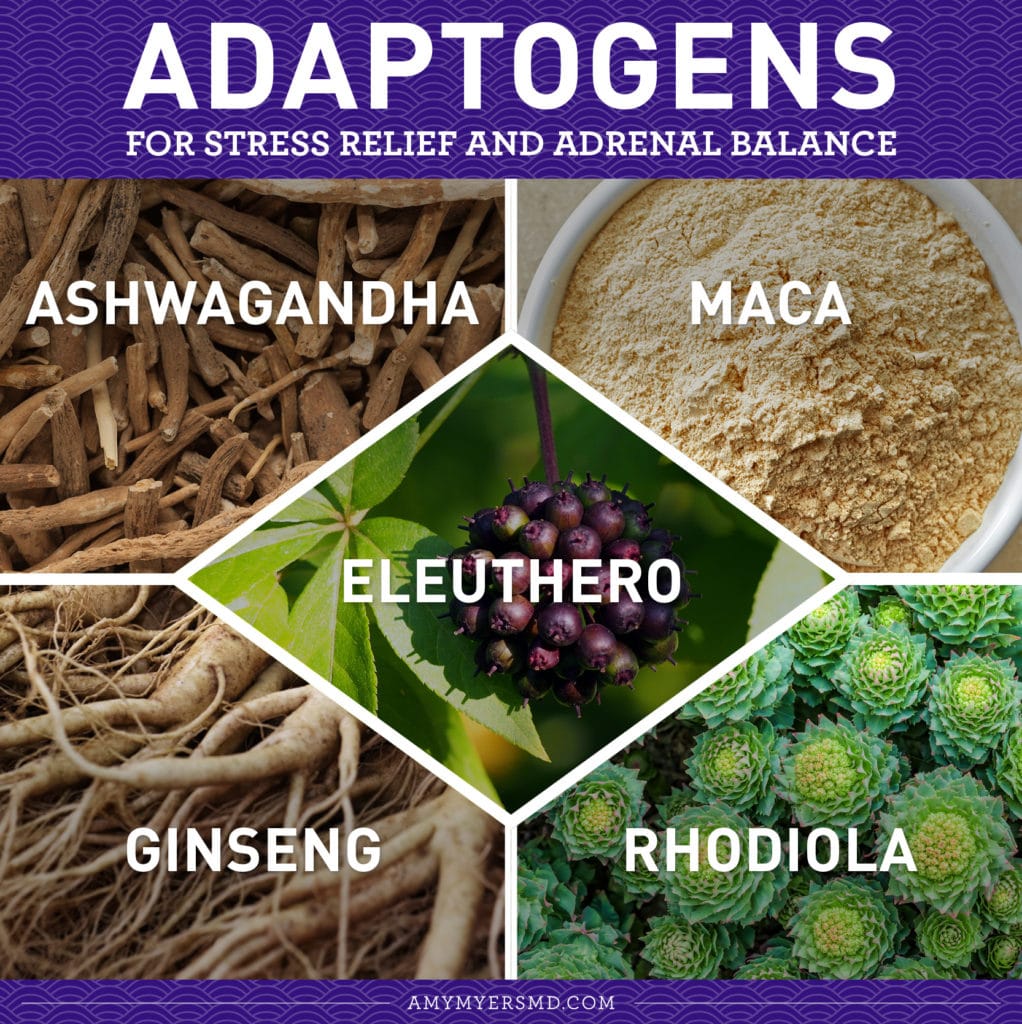 ADAPTOGENS

FOR STRESS RELIEF AND ADRENAL BALANCE

ASHWAGANDHA

MACA

ELEUTHERO

GINSENG

RHODIOLA

AMYMYERSMD.COM