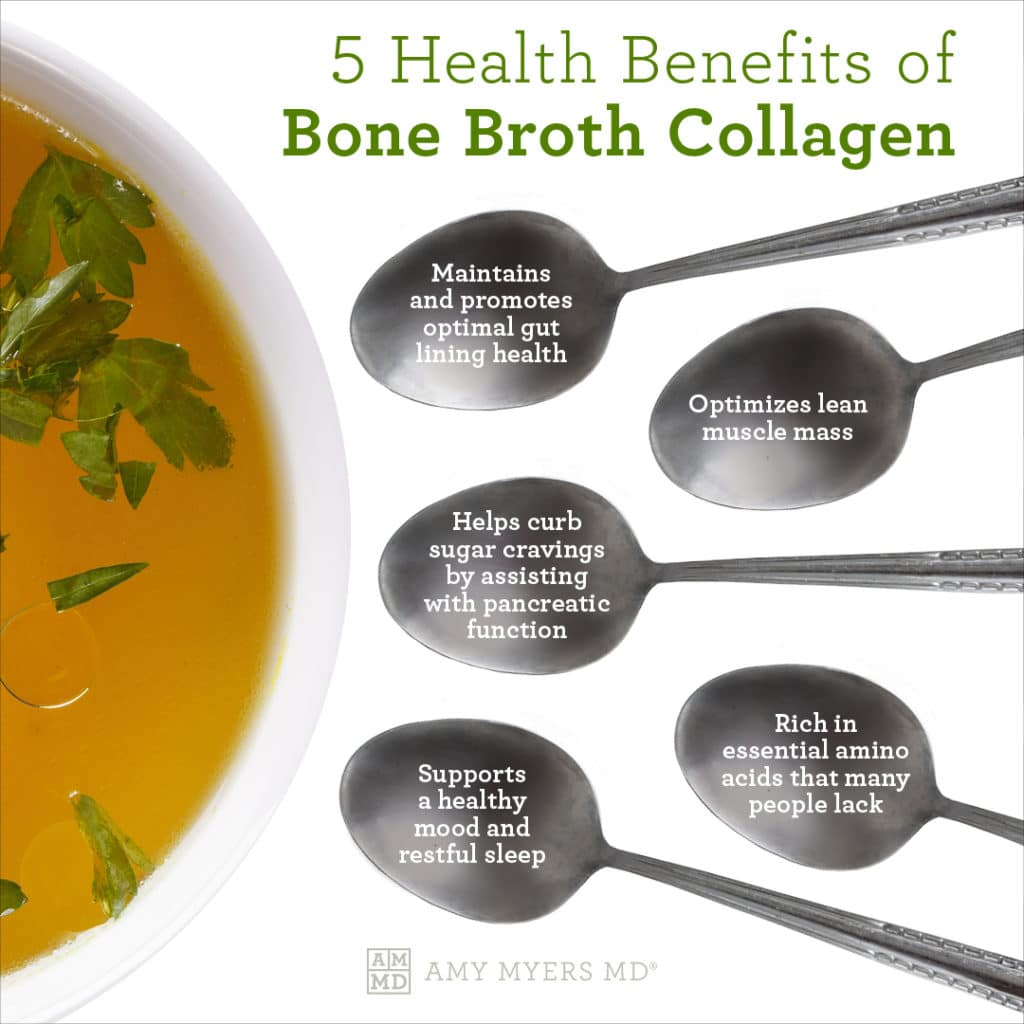 5 Health Benefits of
Bone Broth Collagen

Maintains and promotes optimal gut lining health

Optimizes lean muscle mass

Helps curb sugar cravings by assisting with pancreatic function

Rich in essential amino acids that many people lack

Supports a healthy mood and restful sleep

AM MD AMY MYERS MD®