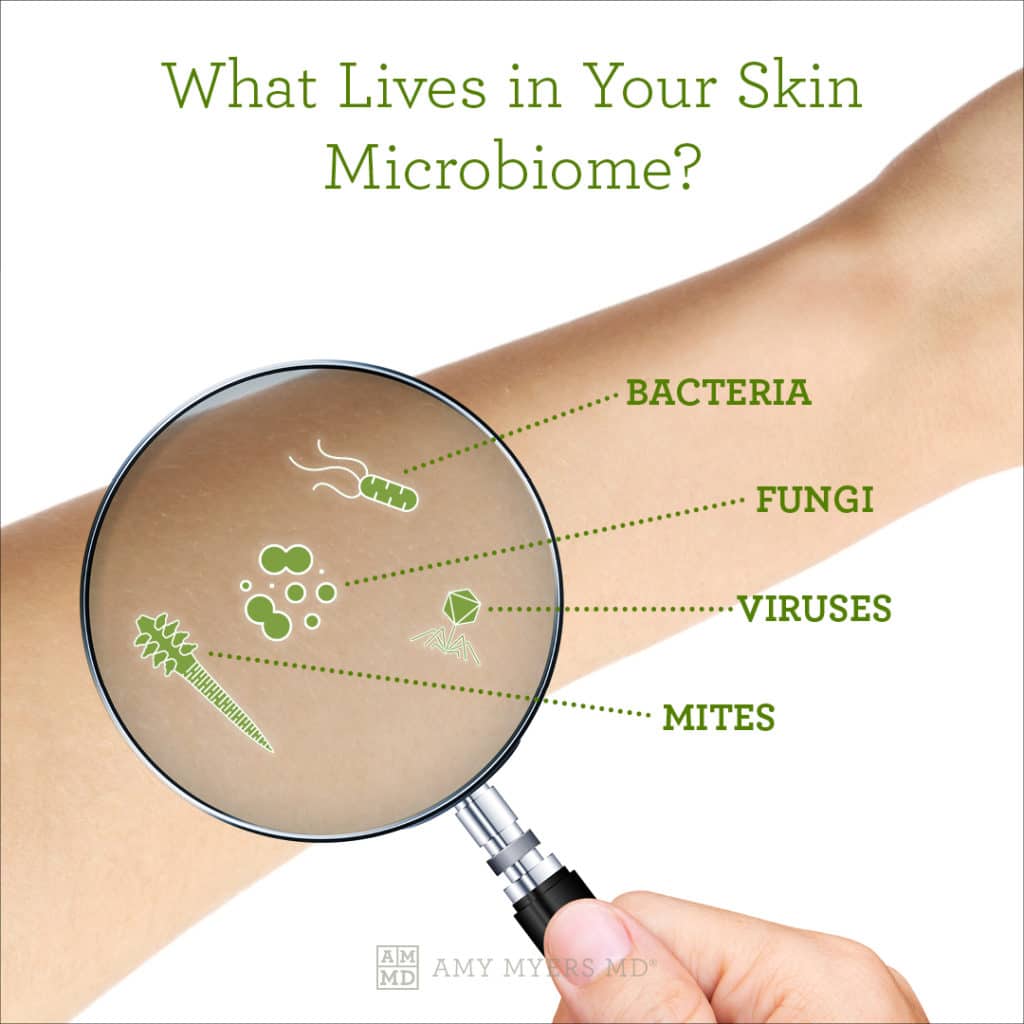 What Lives in Your Skin Microbiome?

BACTERIA

FUNGI

VIRUSES

MITES

AM MD AMY MYERS MD®