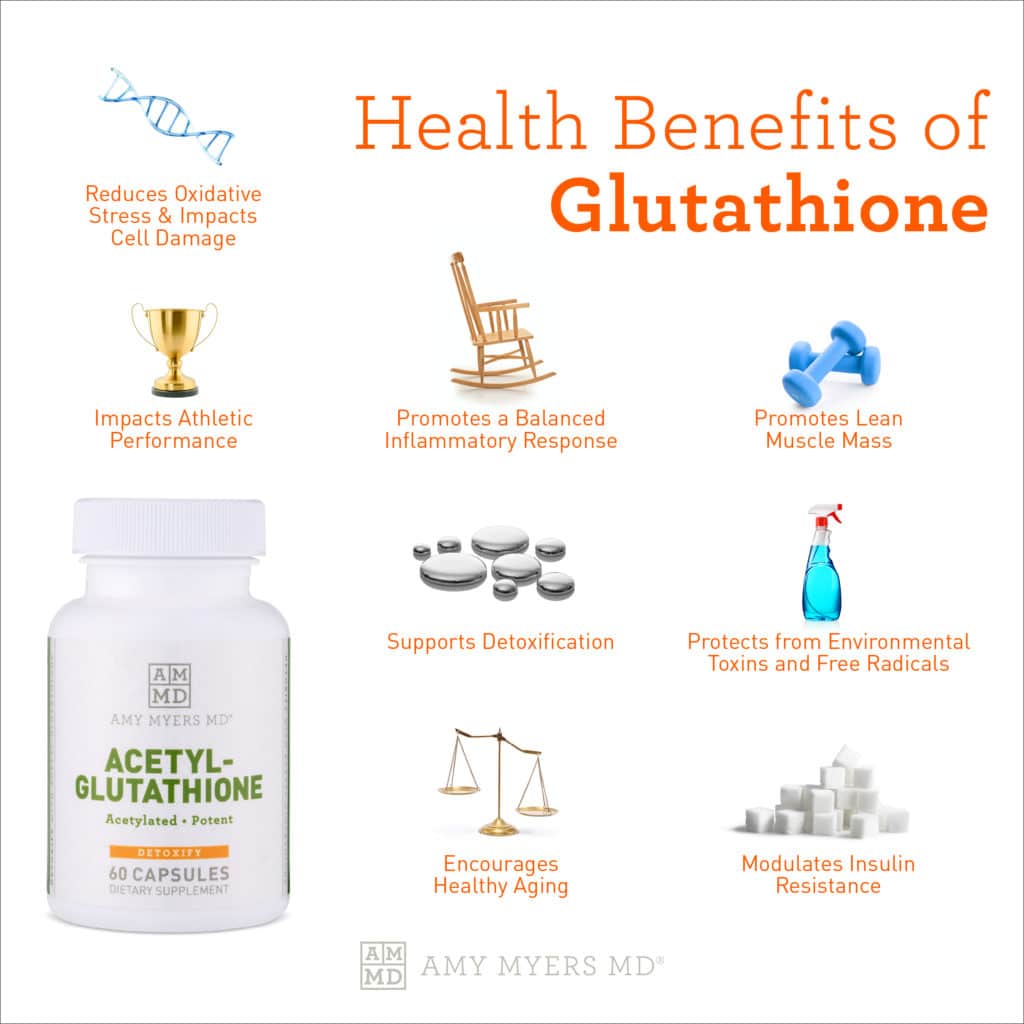 Health Benefits of
Glutathione

Reduces Oxidative Stress & Impacts Cell Damage

Impacts Athletic Performance

Promotes a Balanced Inflammatory Response

Promotes Lean Muscle Mass

AM MD
AMY MYERS MD®
ACETYL-GLUTATHIONE
Acetylated • Potent
DETOXIFY
60 CAPSULES
DIETARY SUPPLEMENT

Supports Detoxification

Protects from Environmental Toxins and Free Radicals

Encourages Healthy Aging

Modulates Insulin Resistance

AM MD AMY MYERS MD®