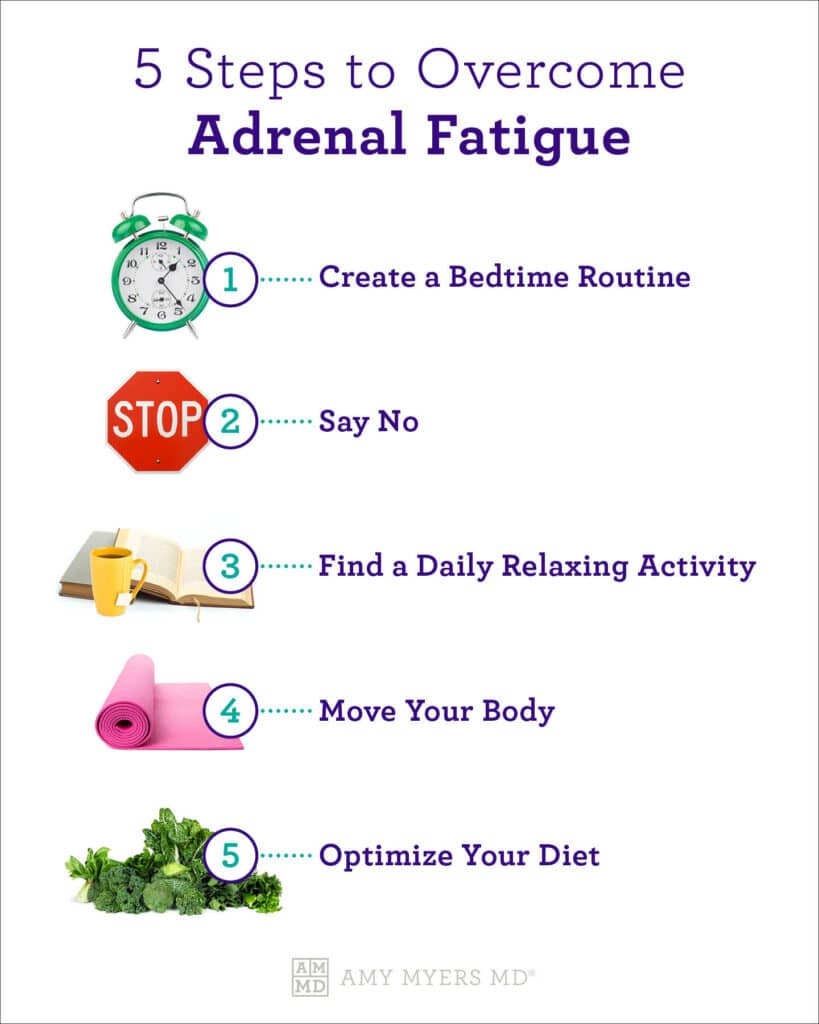 5 Steps to Overcome
Adrenal Fatigue

1 Create a Bedtime Routine

STOP

2 Say No

3 Find a Daily Relaxing Activity

4 Move Your Body

5 Optimize Your Diet

AM MD AMY MYERS MD®