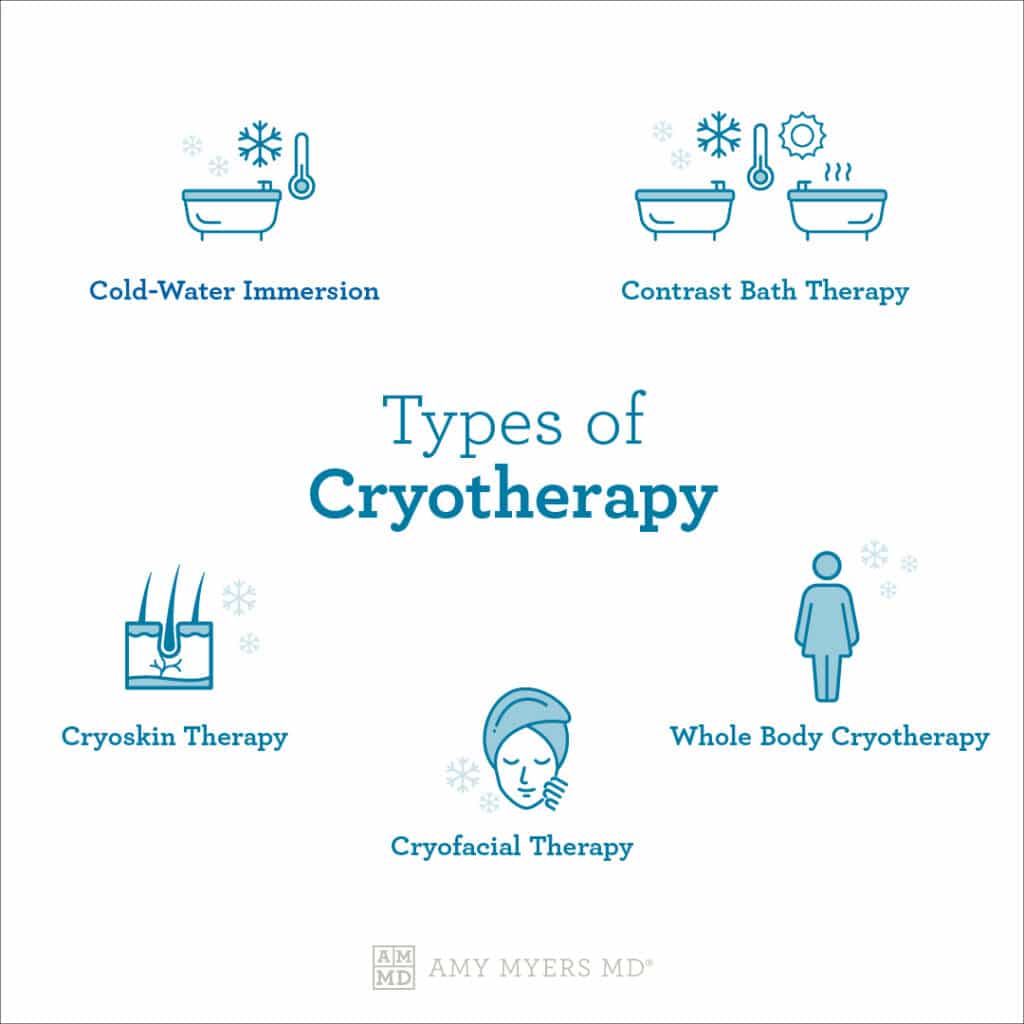 Cold-Water Immersion

Contrast Bath Therapy

Types of
Cryotherapy

Cryoskin Therapy

Whole Body Cryotherapy

Cryofacial Therapy

AM MD AMY MYERS MD®