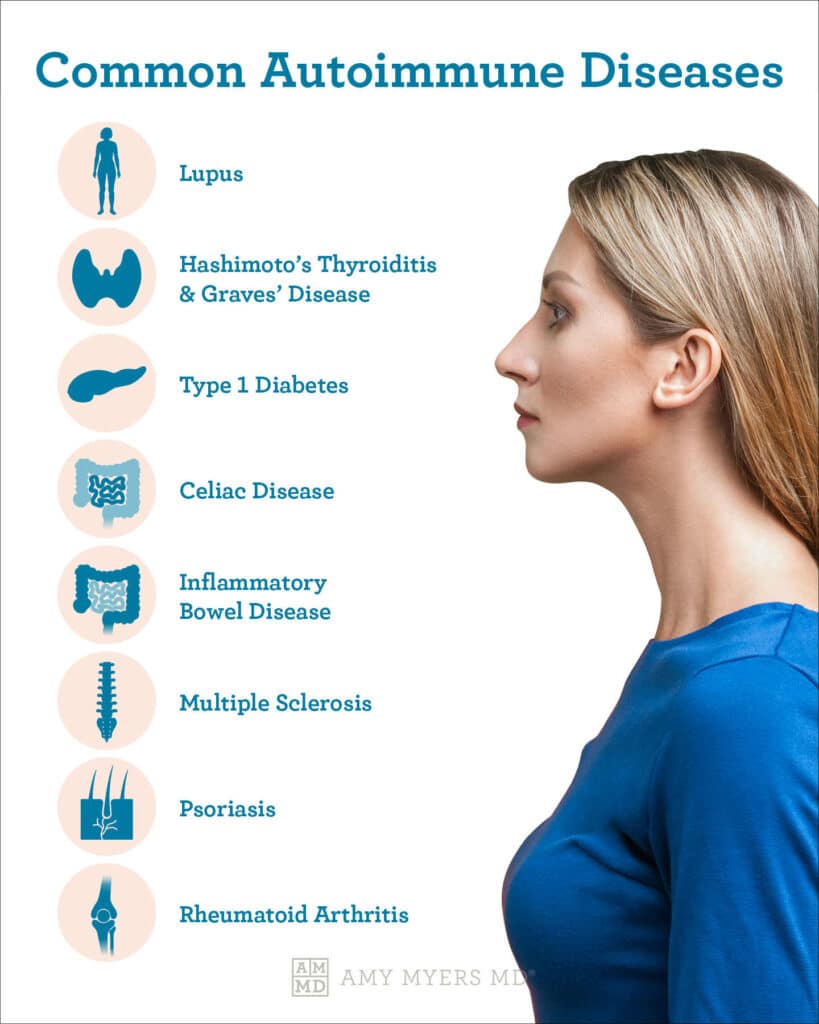 Common Autoimmune Diseases

Lupus

Hashimoto's Thyroiditis & Graves' Disease

Type 1 Diabetes

Celiac Disease

Inflammatory Bowel Disease

Multiple Sclerosis

Psoriasis

Rheumatoid Arthritis

AM MD AMY MYERS MD®