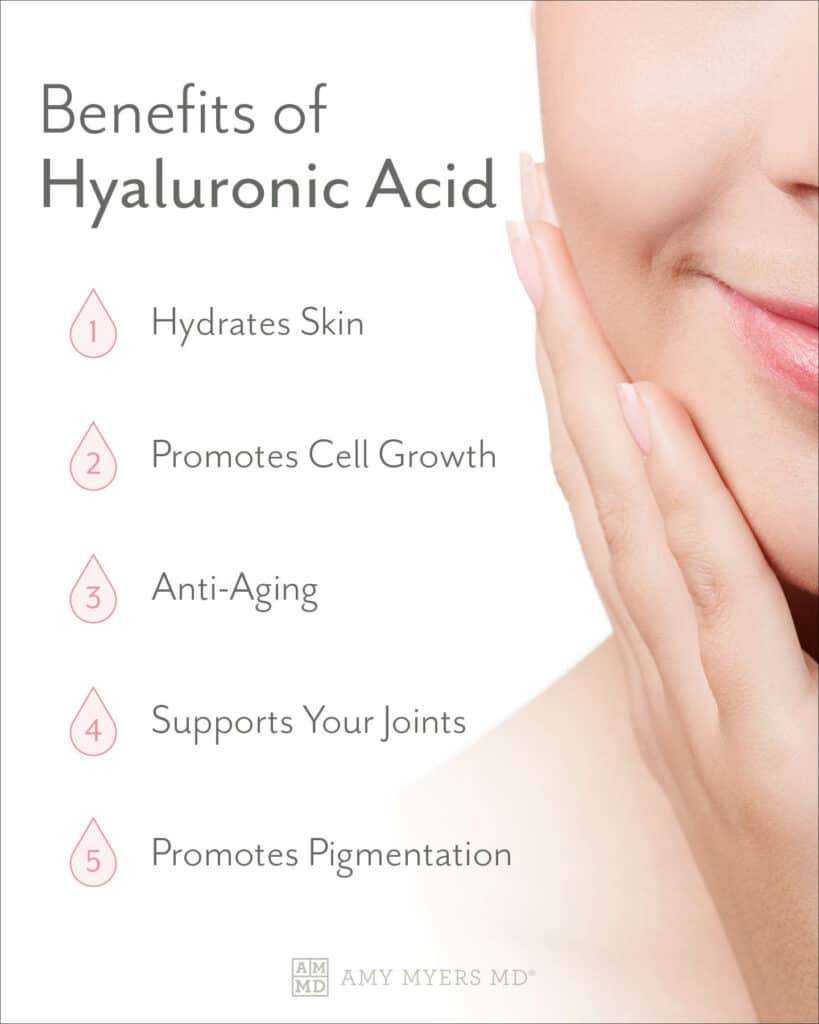 Benefits of
Hyaluronic Acid

1 Hydrates Skin

2 Promotes Cell Growth

3 Anti-Aging

4 Supports Your Joints

5 Promotes Pigmentation

AM MD AMY MYERS MD®