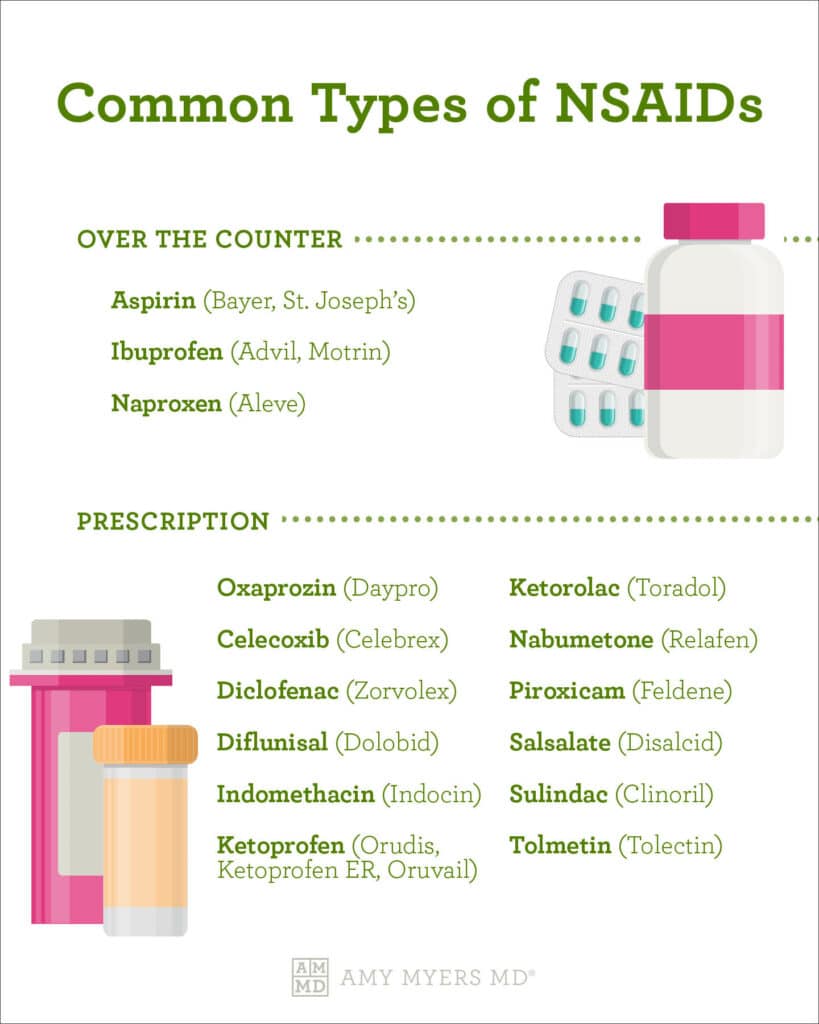 Common Types of NSAIDs

OVER THE COUNTER

Aspirin (Bayer, St. Joseph's)

Ibuprofen (Advil, Motrin)

Naproxen (Aleve)

PRESCRIPTION

Oxaprozin (Daypro)

Celecoxib (Celebrex)

Diclofenac (Zorvolex)

Diflunisal (Dolobid)

Indomethacin (Indocin)

Ketoprofen (Orudis, Ketoprofen ER, Oruvail)

Ketorolac (Toradol)

Nabumetone (Relafen)

Piroxicam (Feldene)

Salsalate (Disalcid)

Sulindac (Clinoril)

Tolmetin (Tolectin)

AM MD AMY MYERS MD®