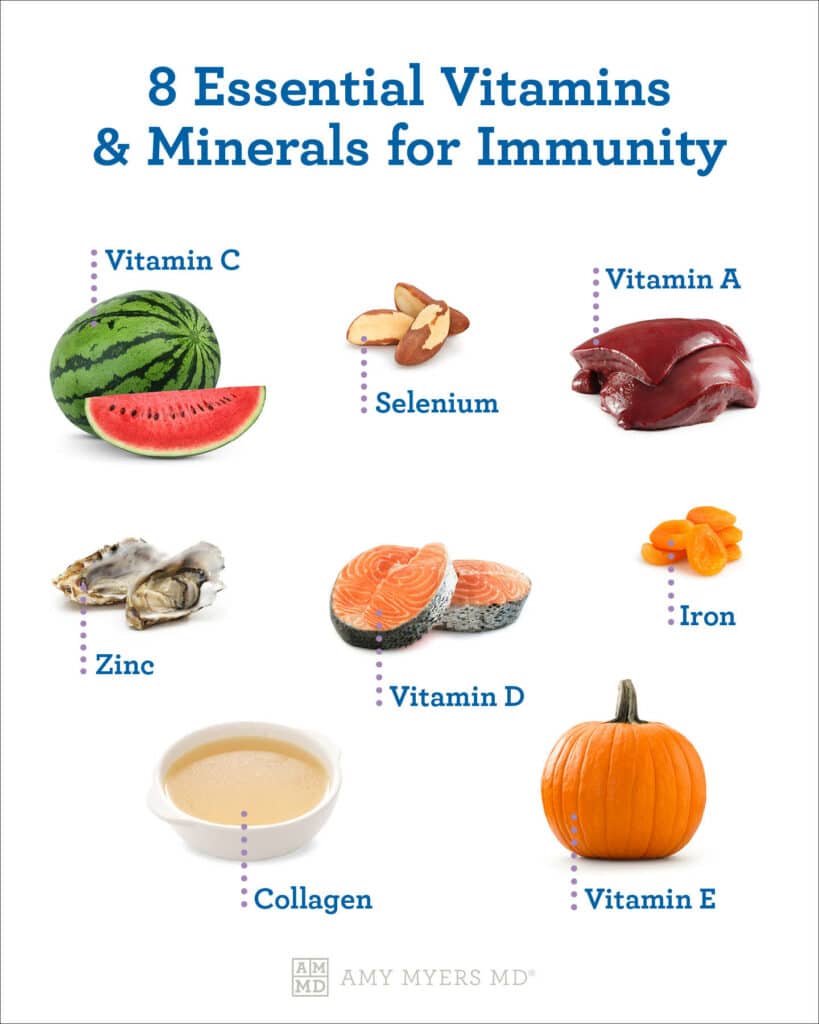 8 Essential Vitamins & Minerals for Immunity

Vitamin C

Selenium

Vitamin A

Zinc

Vitamin D

Iron

Collagen

Vitamin E

AM MD AMY MYERS MD®