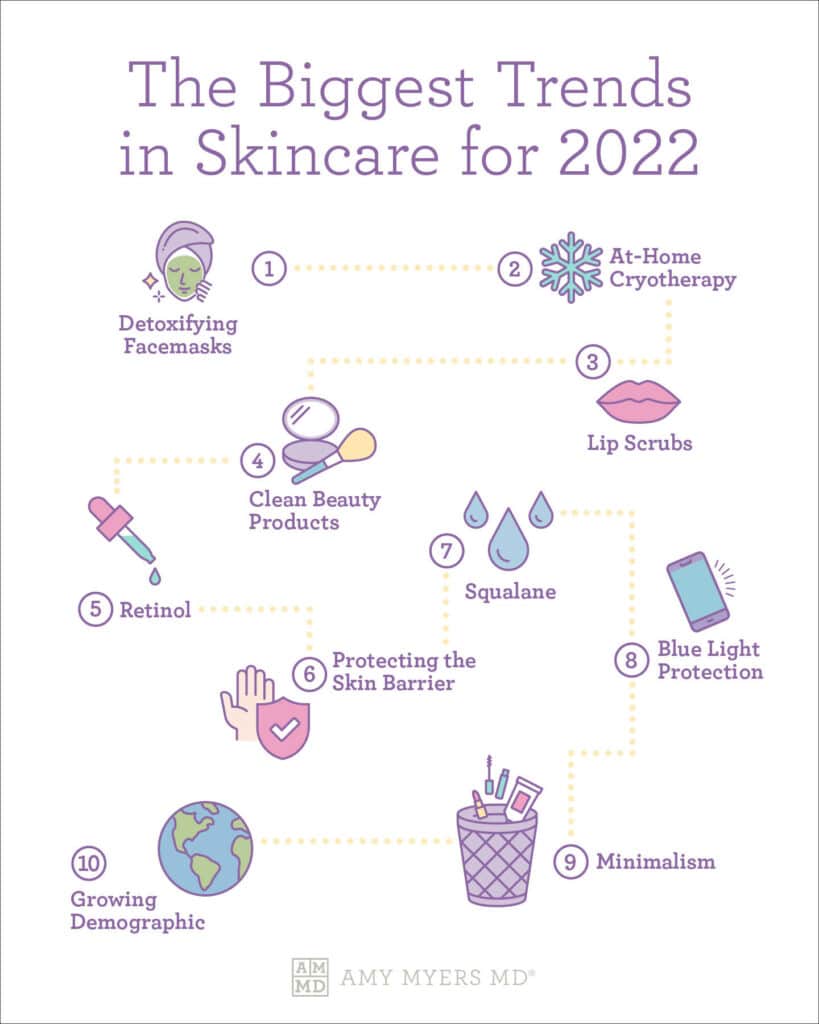 The Biggest Trends in Skincare for 2022

1 Detoxifying Facemasks

2 At-Home Cryotherapy

3 Lip Scrubs

4 Clean Beauty Products

5 Retinol

6 Protecting the Skin Barrier

7 Squalane

8 Blue Light Protection

9 Minimalism

10 Growing Demographic

AM MD AMY MYERS MD®