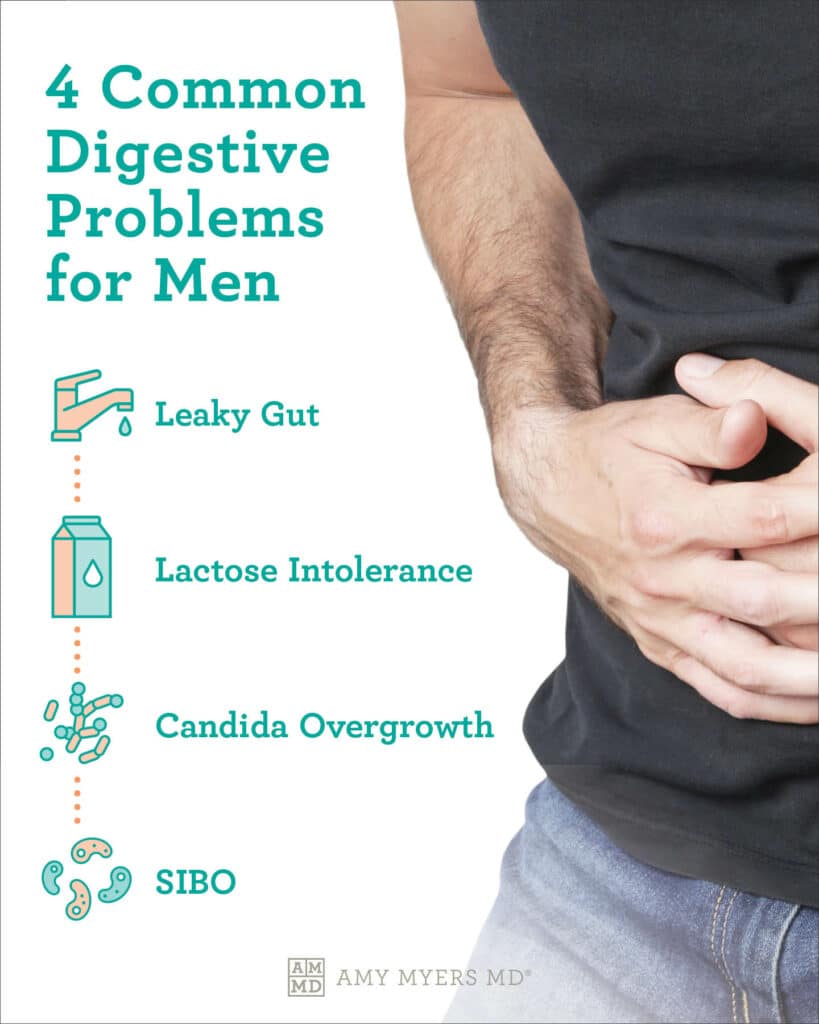 4 Common Digestive Problems for Men

Leaky Gut

Lactose Intolerance

Candida Overgrowth

SIBO

AM MD AMY MYERS MD®