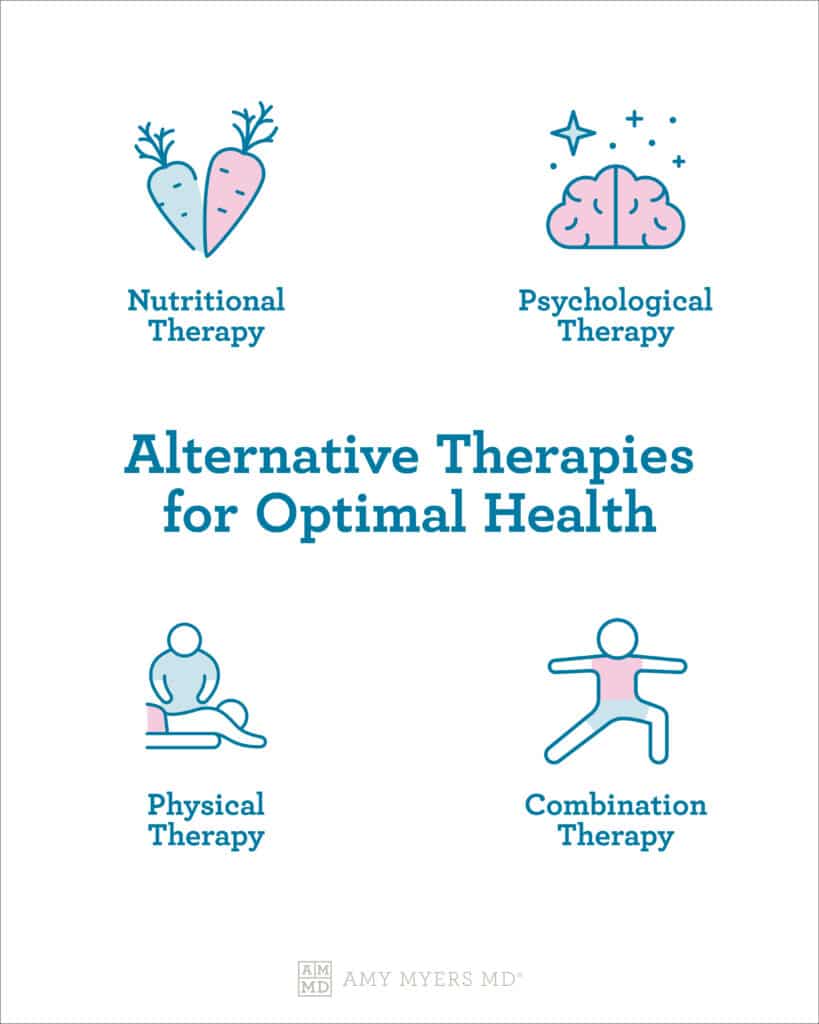 Nutritional Therapy

Psychological Therapy

Alternative Therapies for Optimal Health

Physical Therapy

Combination Therapy

AM MD AMY MYERS MD®