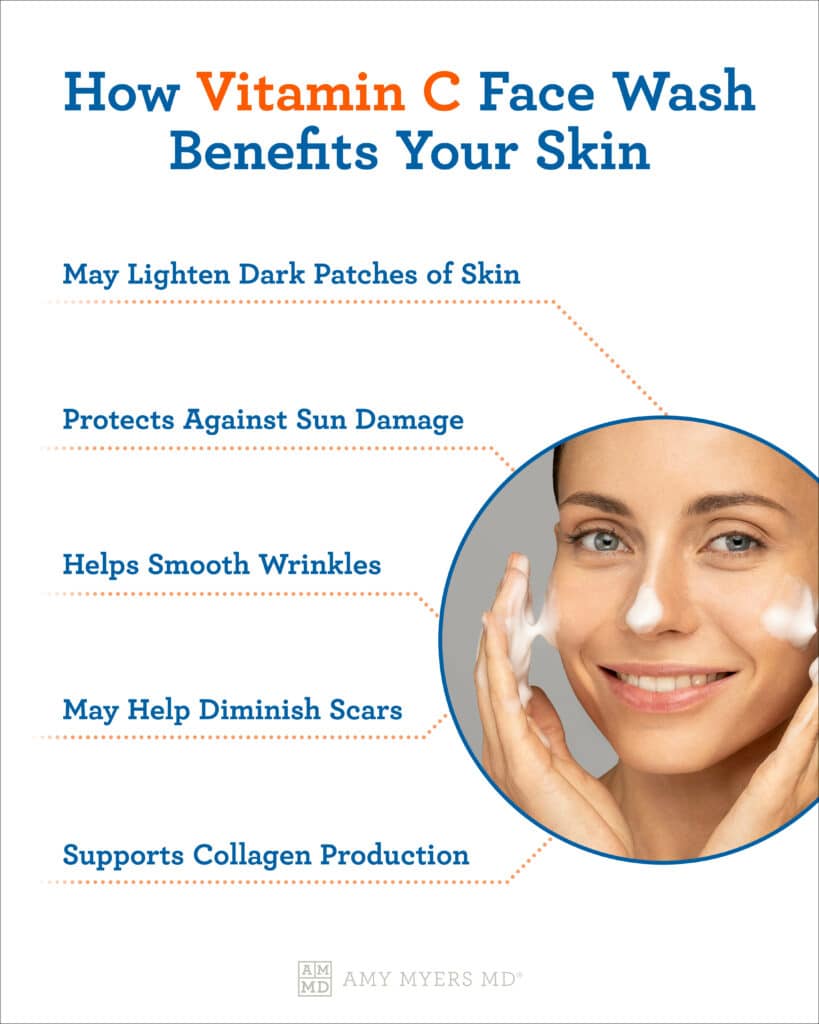 How Vitamin C Face Wash Benefits Your Skin

May Lighten Dark Patches of Skin

Protects Against Sun Damage

Helps Smooth Wrinkles

May Help Diminish Scars

Supports Collagen Production

AM MD AMY MYERS MD®