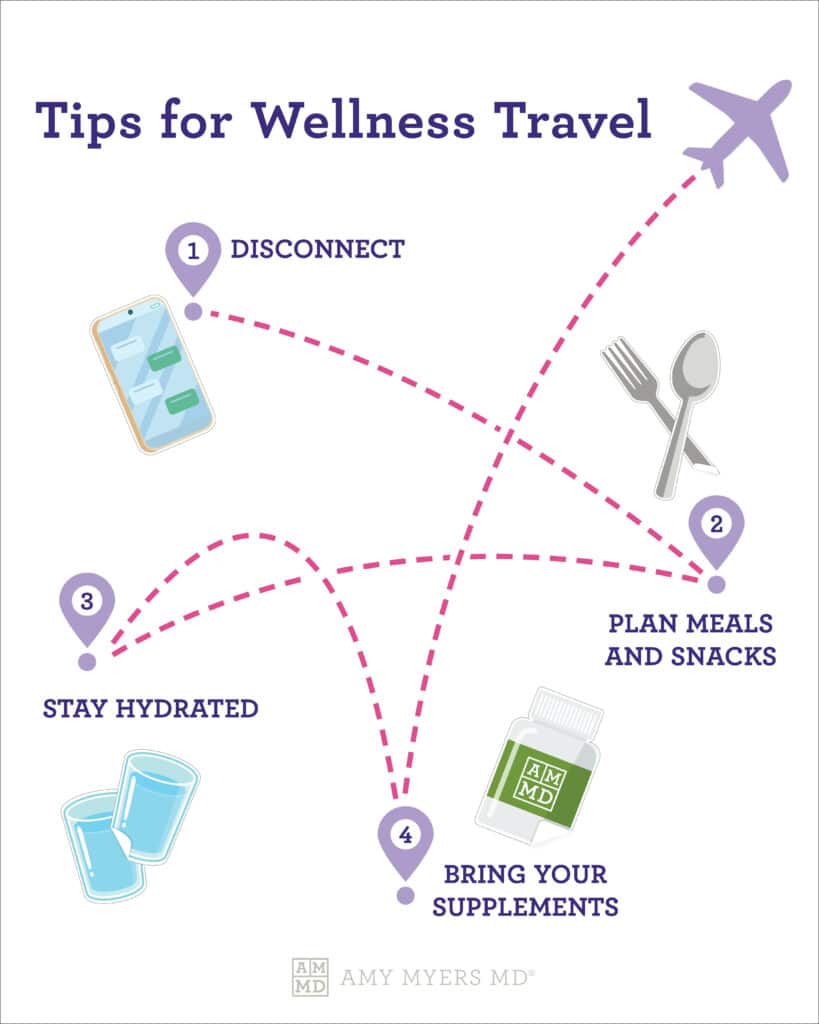 Tips for Wellness Travel

1 DISCONNECT

2 PLAN MEALS AND SNACKS

3 STAY HYDRATED

AM MD

4 BRING YOUR SUPPLEMENTS

AM MD AMY MYERS MD®