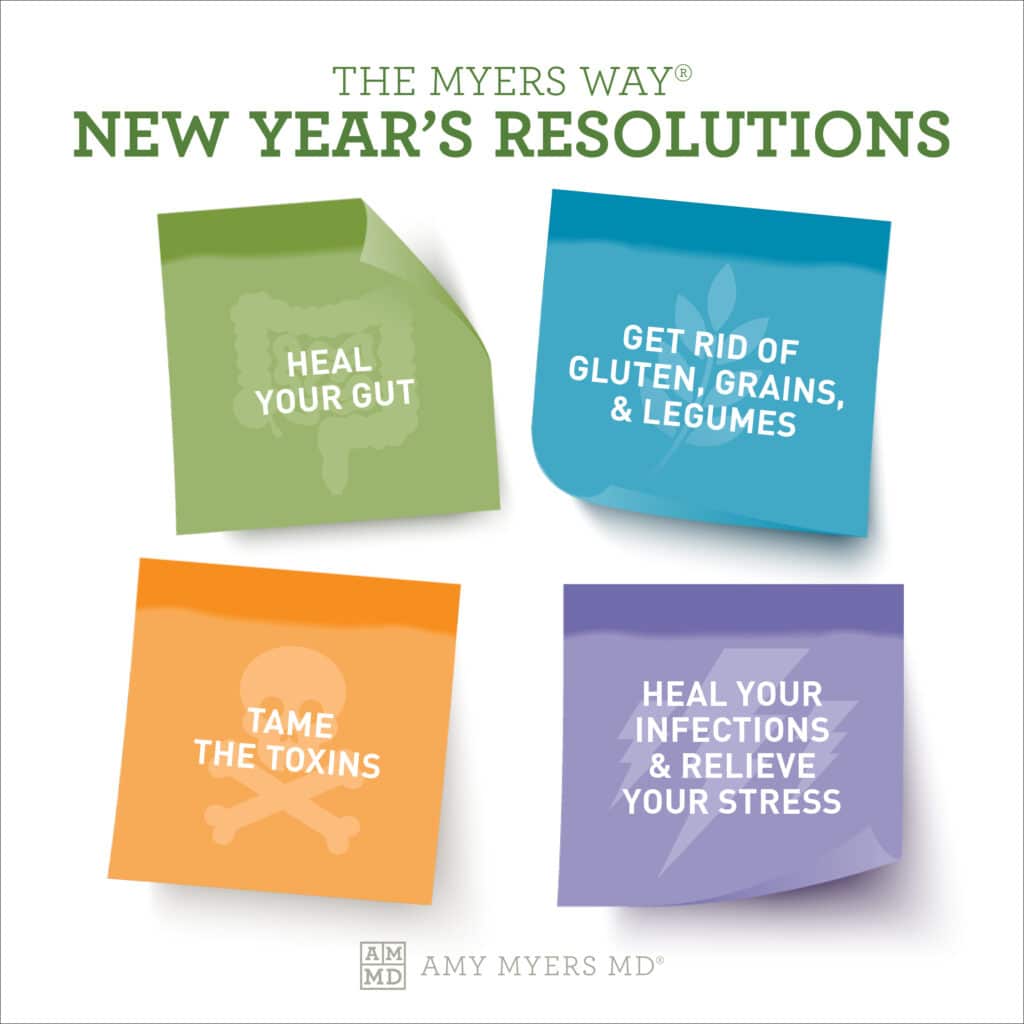 THE MYERS WAY®
NEW YEAR'S RESOLUTIONS

HEAL YOUR GUT

GET RID OF GLUTEN, GRAINS, & LEGUMES

TAME THE TOXINS

HEAL YOUR INFECTIONS & RELIEVE YOUR STRESS

AM MD AMY MYERS MD®