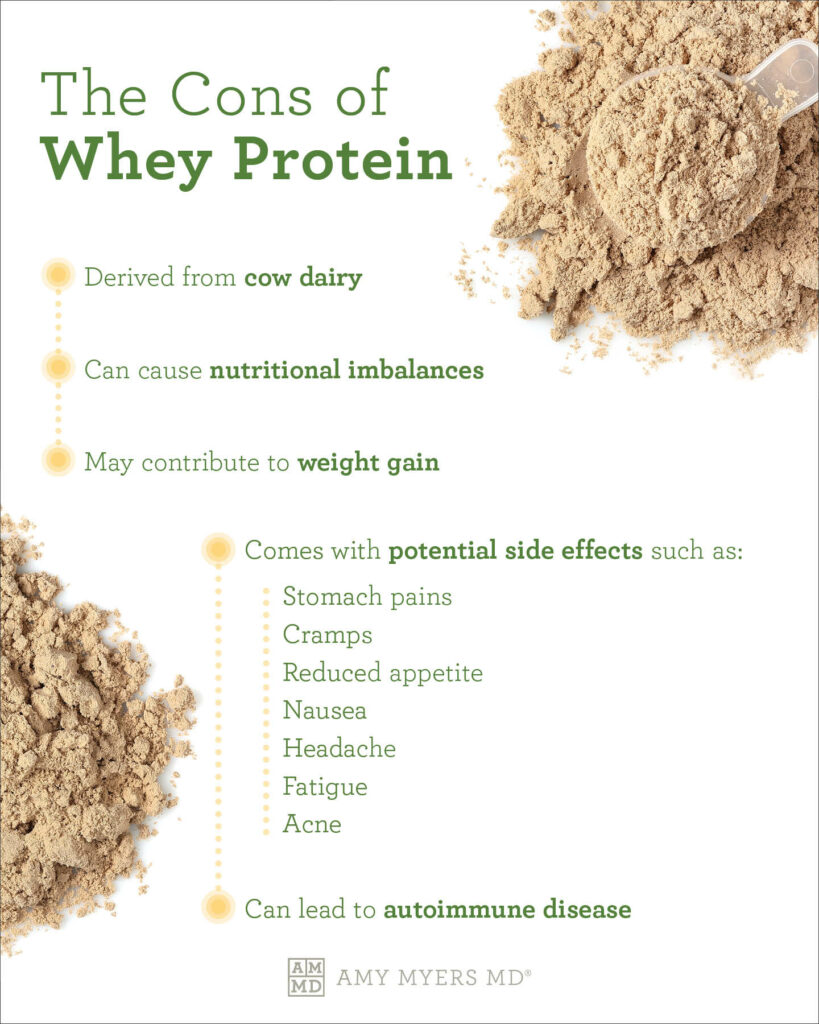 The Cons of
Whey Protein

Derived from cow dairy

Can cause nutritional imbalances

May contribute to weight gain

Comes with potential side effects such as:

Stomach pains
Cramps
Reduced appetite
Nausea
Headache
Fatigue
Acne

Can lead to autoimmune disease

AM MD AMY MYERS MD®