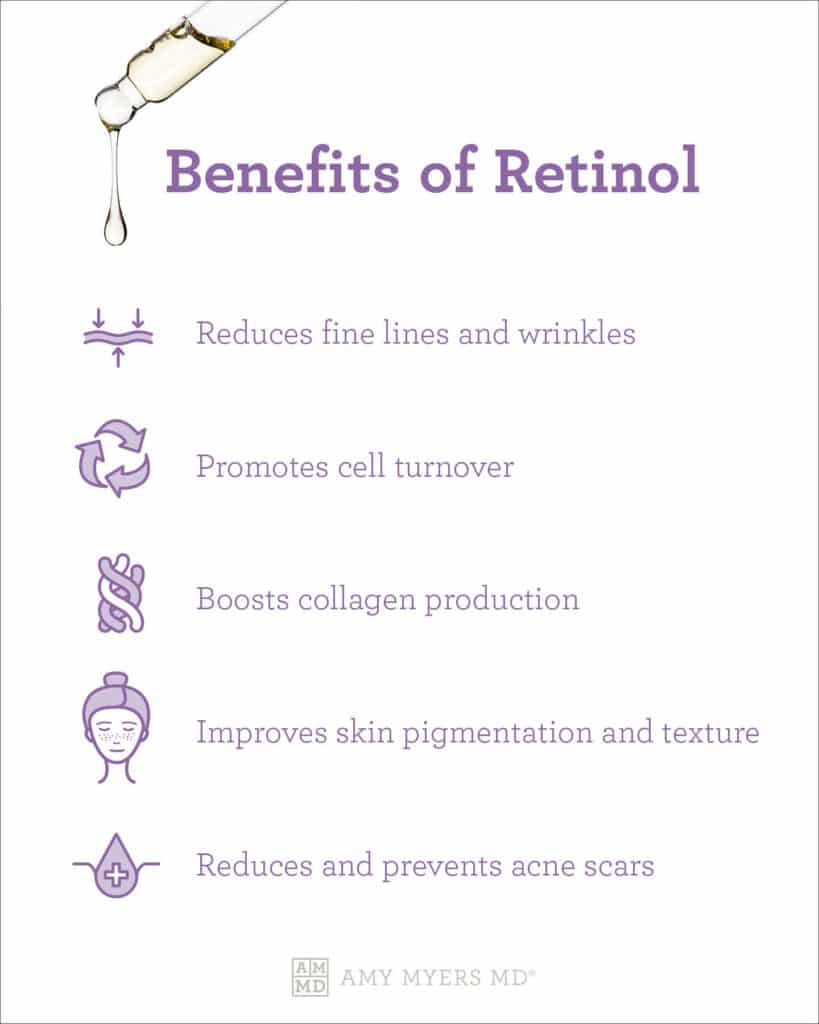 Benefits of Retinol

Reduces fine lines and wrinkles

Promotes cell turnover

Boosts collagen production

Improves skin pigmentation and texture

Reduces and prevents acne scars

AM MD AMY MYERS MD®