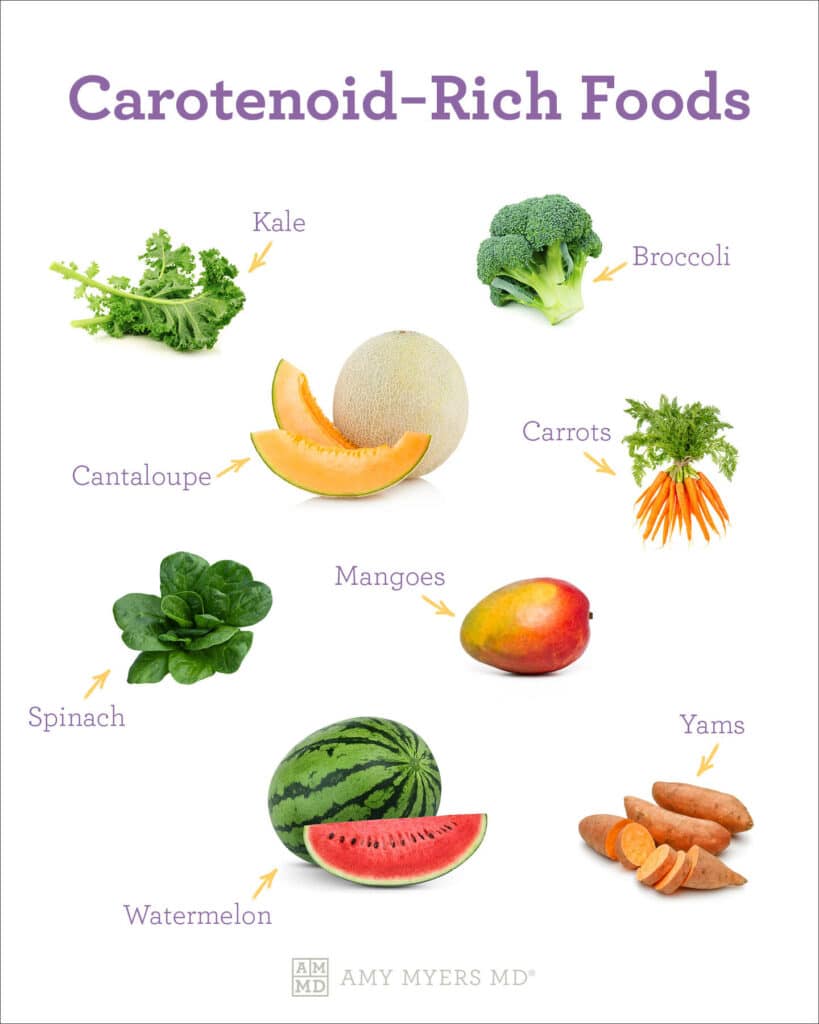 Carotenoid-Rich Foods

Kale

Broccoli

Cantaloupe

Carrots

Mangoes

Spinach

Yams

Watermelon

AM MD AMY MYERS MD®