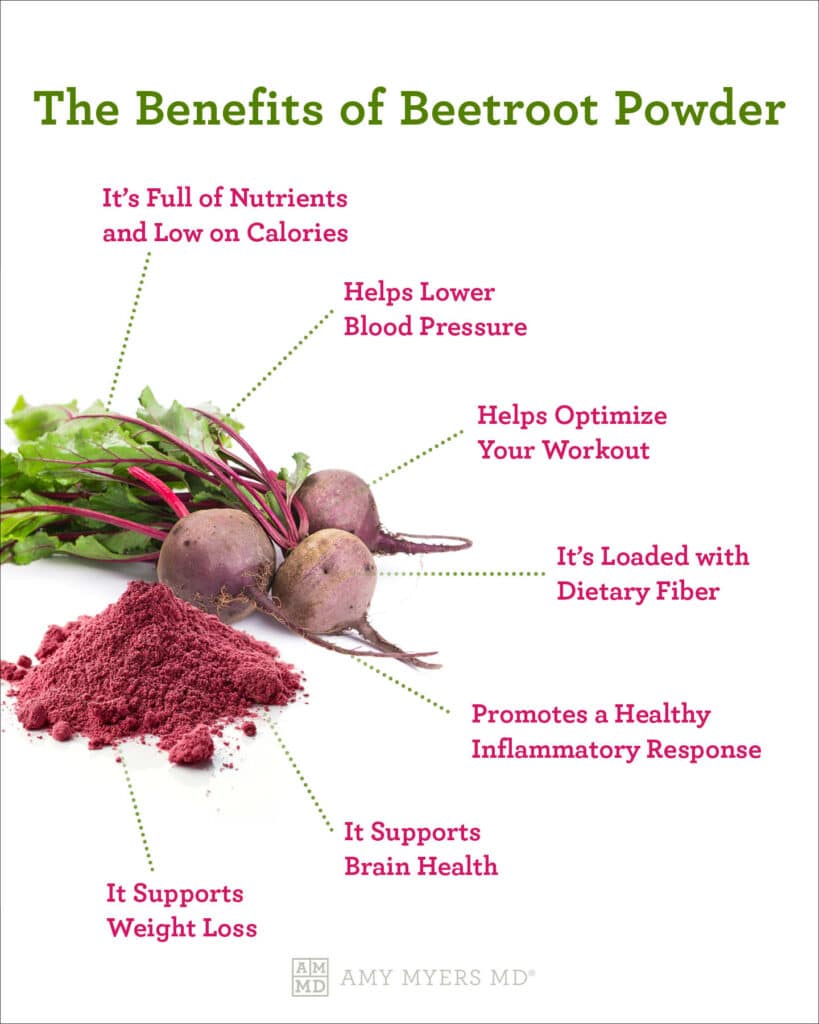 The Benefits of Beetroot Powder

It's Full of Nutrients and Low on Calories

Helps Lower Blood Pressure

Helps Optimize Your Workout

It's Loaded with Dietary Fiber

Promotes a Healthy Inflammatory Response

It Supports Brain Health

It Supports Weight Loss

AM MD AMY MYERS MD®