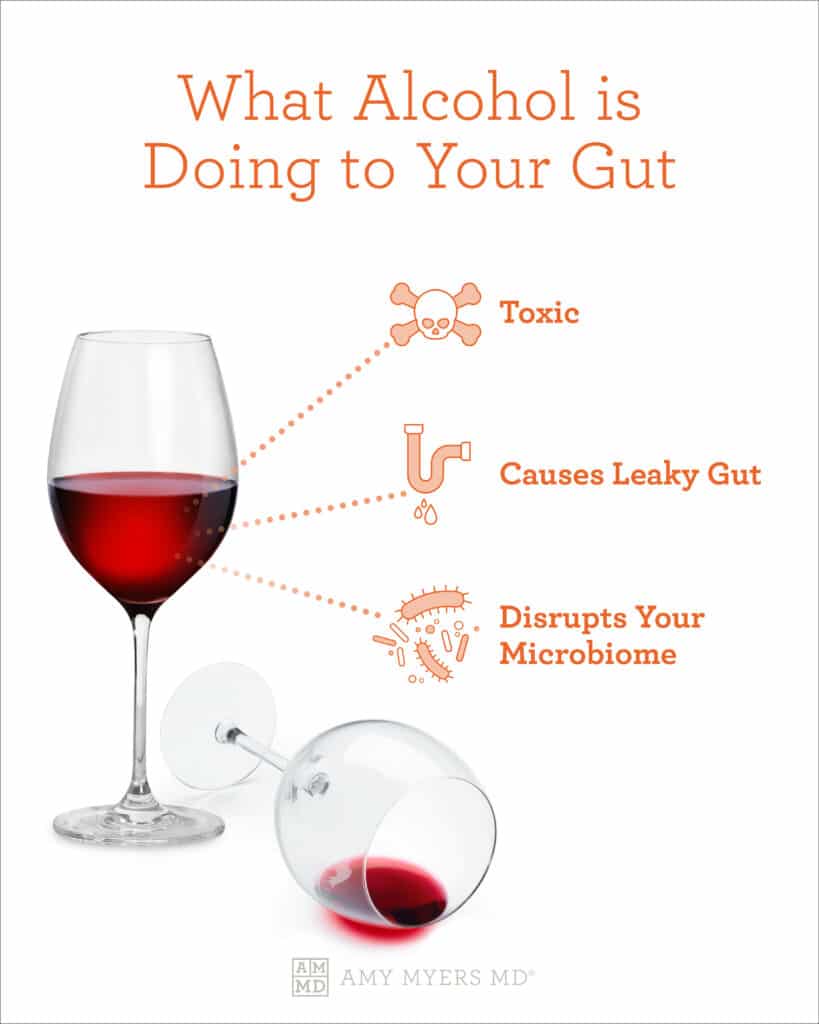 What Alcohol is Doing to Your Gut

Toxic

Causes Leaky Gut

Disrupts Your Microbiome

AM MD AMY MYERS MD®