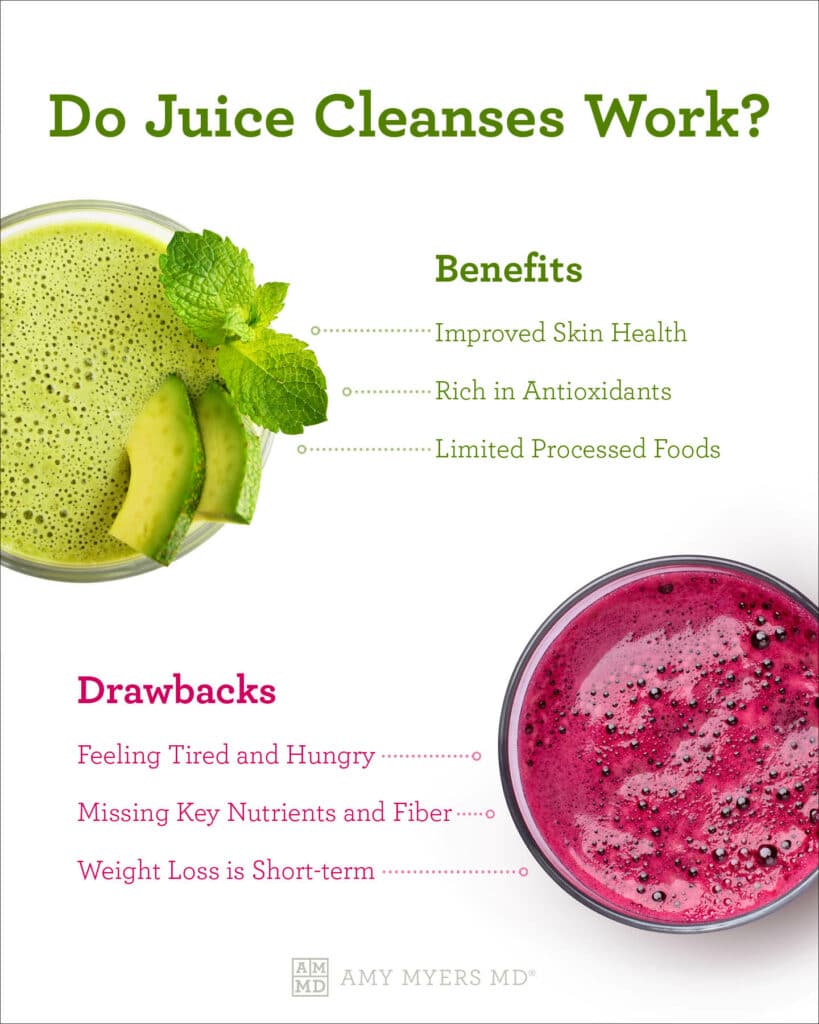 Do Juice Cleanses Work?

Benefits

Improved Skin Health

Rich in Antioxidants

Limited Processed Foods

Drawbacks

Feeling Tired and Hungry

Missing Key Nutrients and Fiber

Weight Loss is Short-term

AM MD AMY MYERS MD®