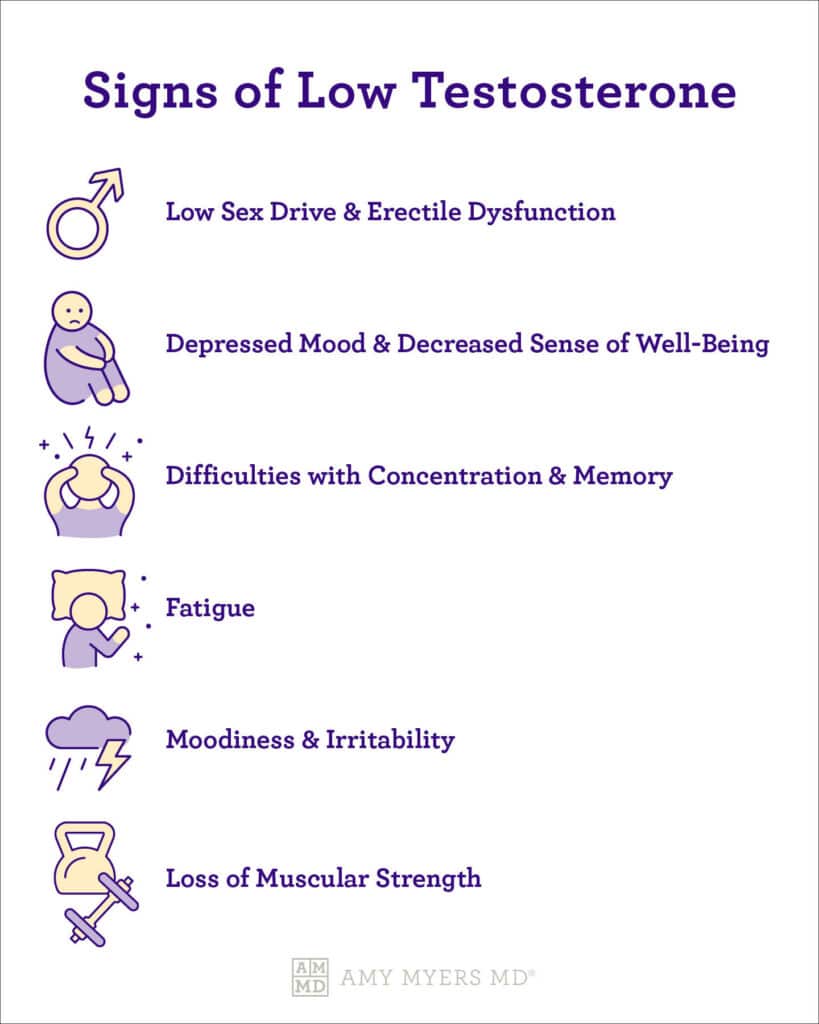 Signs of Low Testosterone

Low Sex Drive & Erectile Dysfunction

Depressed Mood & Decreased Sense of Well-Being

Difficulties with Concentration & Memory

Fatigue

Moodiness & Irritability

Loss of Muscular Strength

AM MD AMY MYERS MD®