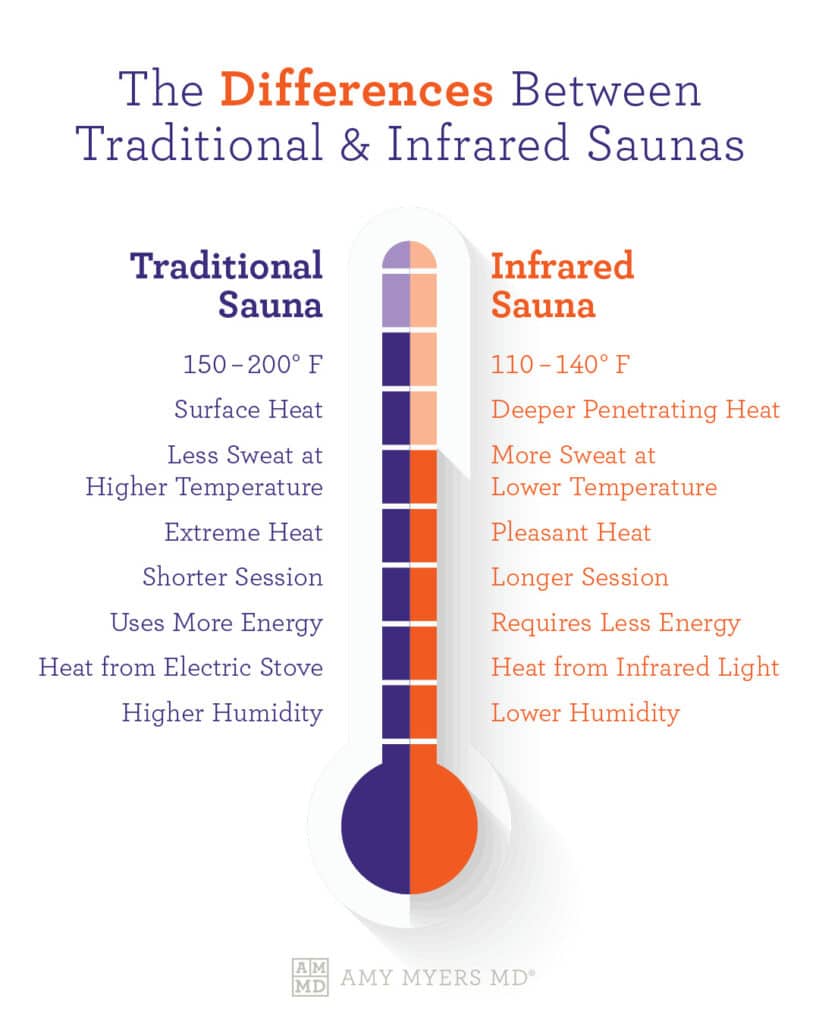 The Differences Between Traditional & Infrared Saunas

Traditional Sauna

150 – 200° F

Surface Heat

Less Sweat at Higher Temperature

Extreme Heat

Shorter Session

Uses More Energy

Heat from Electric Stove

Higher Humidity

Infrared Sauna

110 – 140° F

Deeper Penetrating Heat

More Sweat at Lower Temperature

Pleasant Heat

Longer Session

Requires Less Energy

Heat from Infrared Light

Lower Humidity

AM MD AMY MYERS MD®