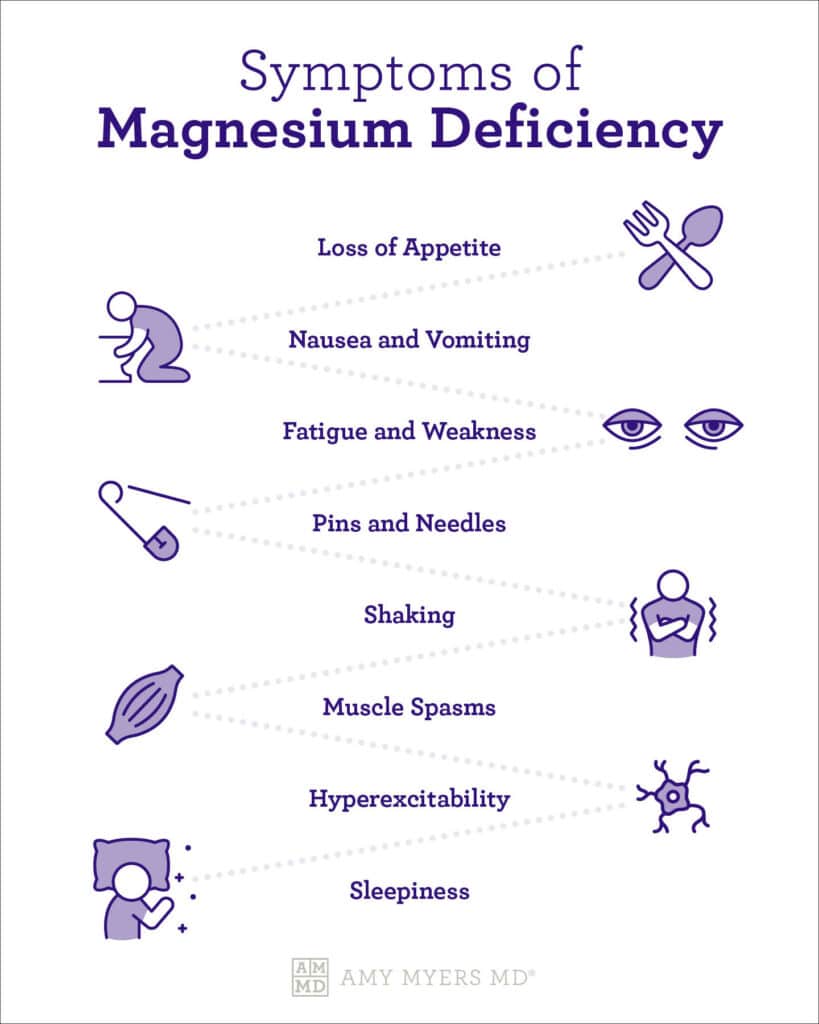 Symptoms of
Magnesium Deficiency

Loss of Appetite

Nausea and Vomiting

Fatigue and Weakness

Pins and Needles

Shaking

Muscle Spasms

Hyperexcitability

Sleepiness

AM MD AMY MYERS MD®