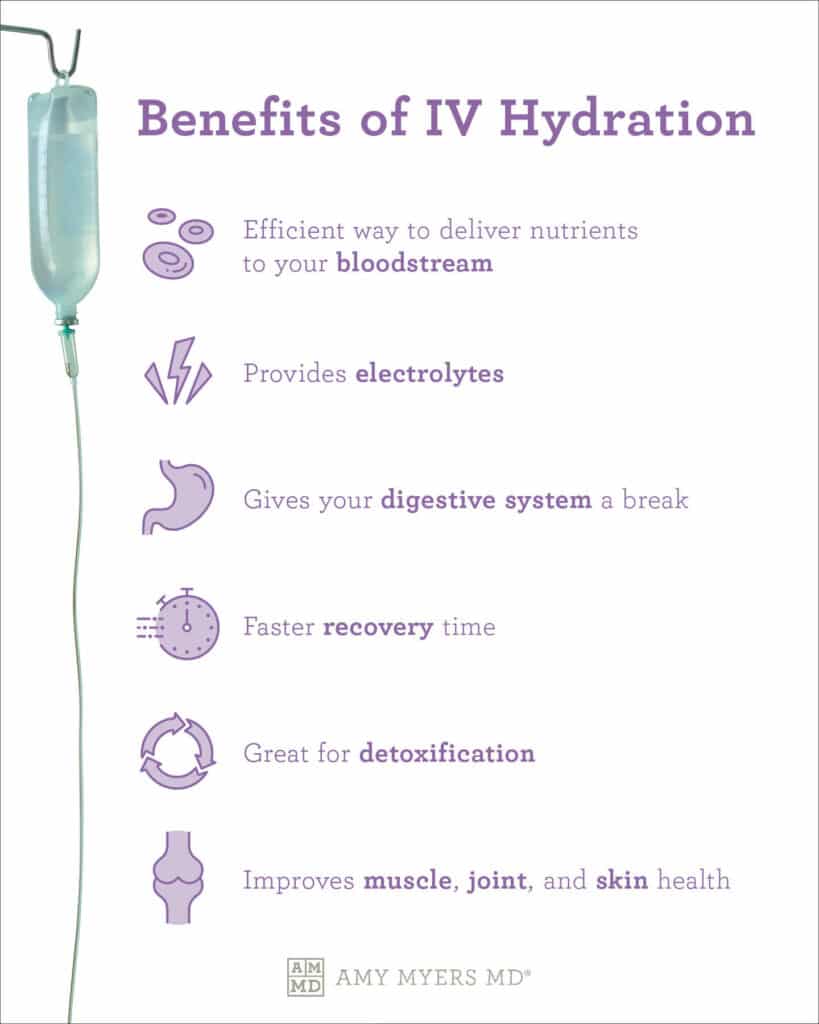 Benefits of IV Hydration

Efficient way to deliver nutrients to your bloodstream

Provides electrolytes

Gives your digestive system a break

Faster recovery time

Great for detoxification

Improves muscle, joint, and skin health

AM MD AMY MYERS MD®