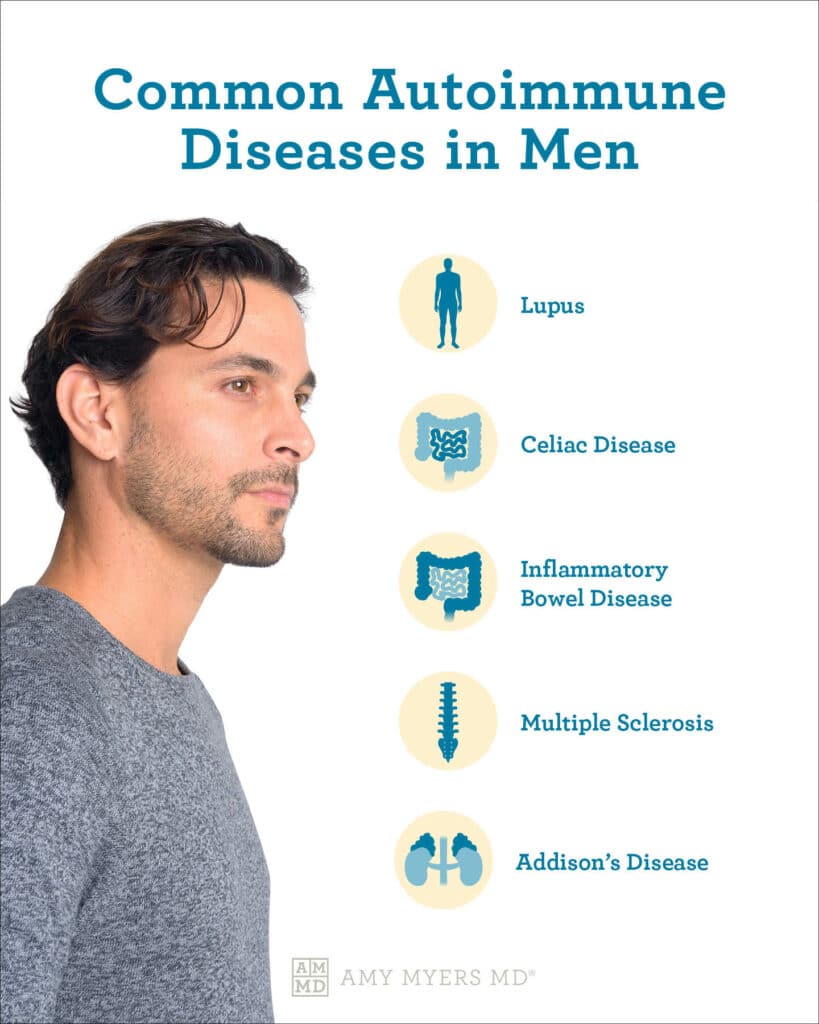 Common Autoimmune Diseases in Men

Lupus

Celiac Disease

Inflammatory Bowel Disease

Multiple Sclerosis

Addison's Disease

AM MD AMY MYERS MD®