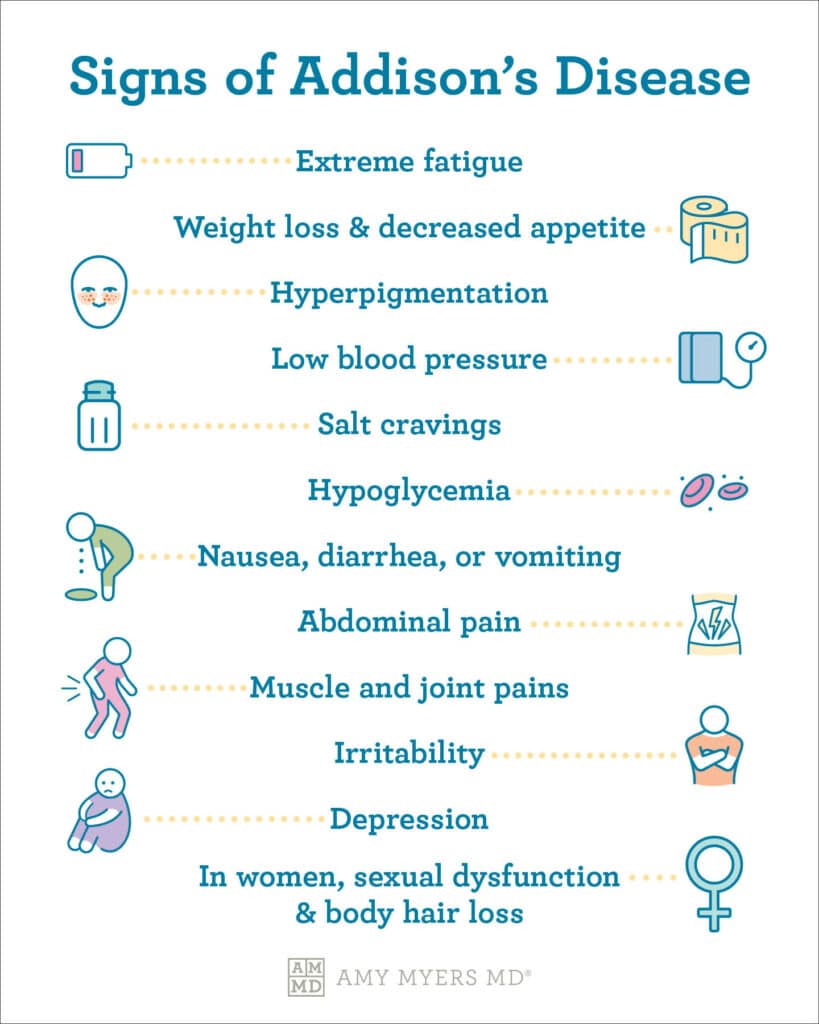 Signs of Addison's Disease

Extreme fatigue

Weight loss & decreased appetite

Hyperpigmentation

Low blood pressure

Salt cravings

Hypoglycemia

Nausea, diarrhea, or vomiting

Abdominal pain

Muscle and joint pains

Irritability

Depression

In women, sexual dysfunction & body hair loss

AM MD AMY MYERS MD®