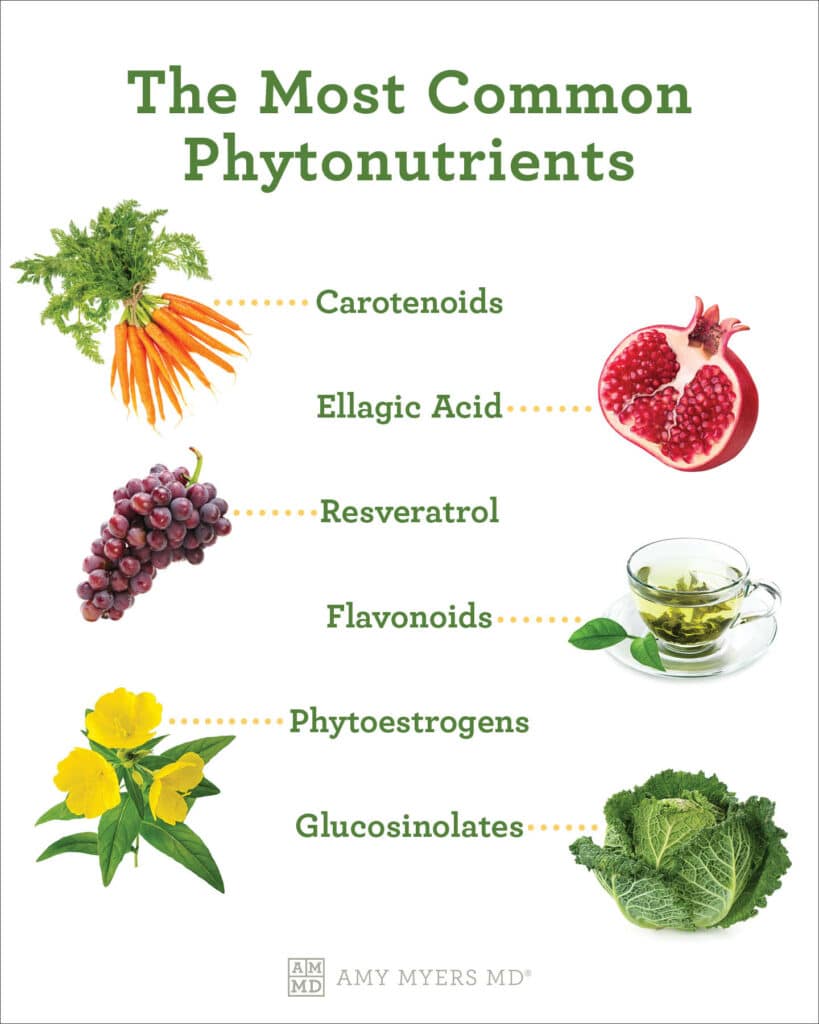 The Most Common Phytonutrients

Carotenoids

Ellagic Acid

Resveratrol

Flavonoids

Phytoestrogens

Glucosinolates

AM MD AMY MYERS MD®