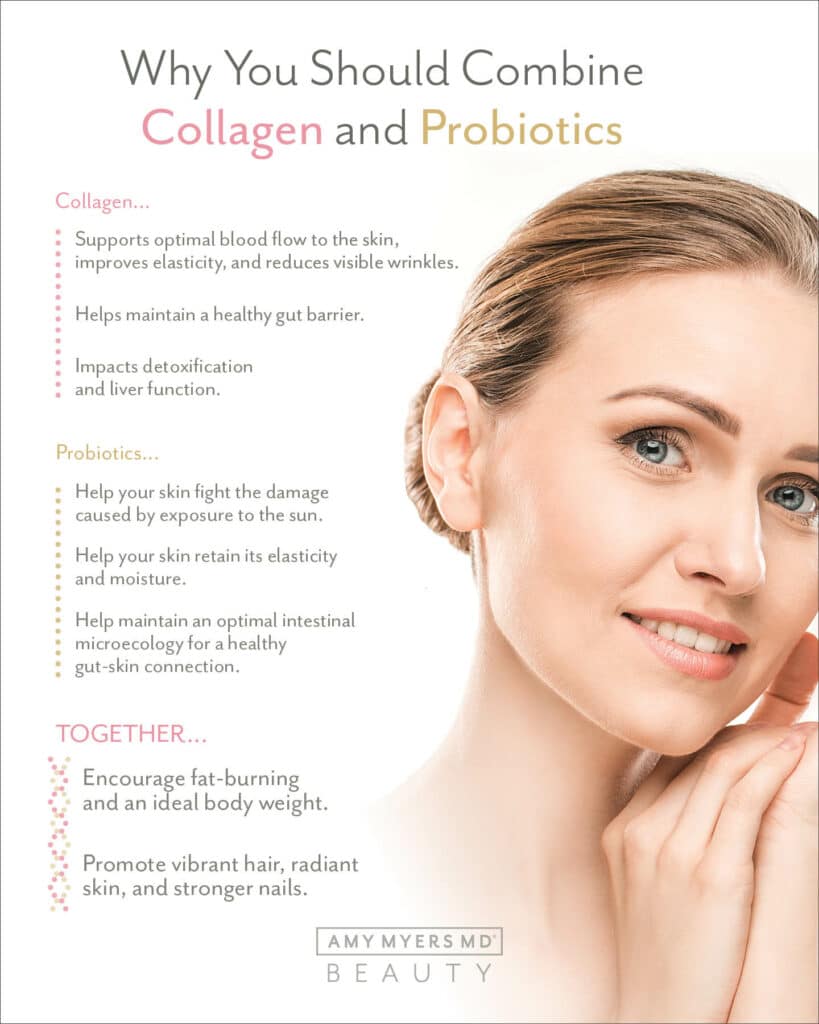 Why You Should Combine Collagen and Probiotics

Collagen...

Supports optimal blood flow to the skin, improves elasticity, and reduces visible wrinkles.

Helps maintain a healthy gut barrier.

Impacts detoxification and liver function.

Probiotics...

Help your skin fight the damage caused by exposure to the sun.

Help your skin retain its elasticity and moisture.

Help maintain an optimal intestinal microecology for a healthy gut-skin connection.

TOGETHER...

Encourage fat-burning and an ideal body weight.

Promote vibrant hair, radiant skin, and stronger nails.

AMY MYERS MD®
BEAUTY