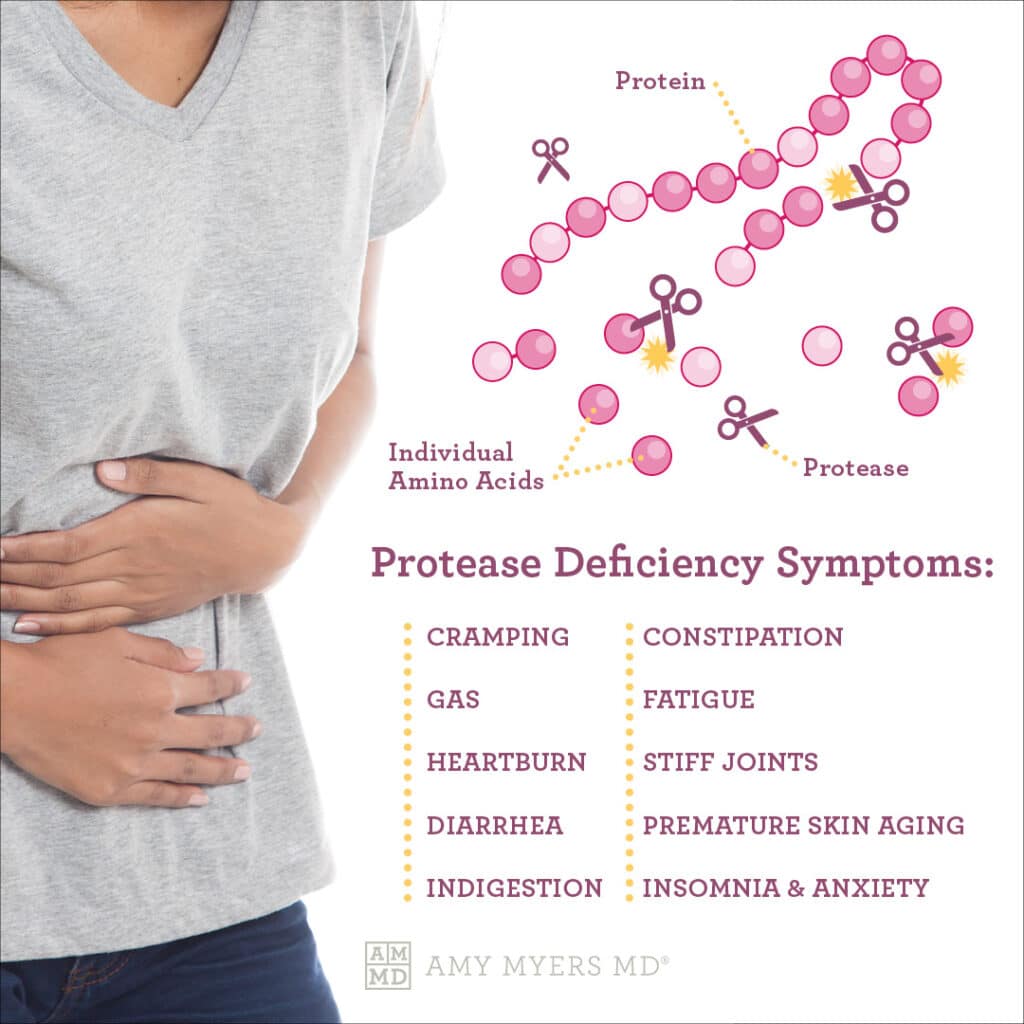 Protein

Individual Amino Acids

Protease

Protease Deficiency Symptoms:

CRAMPING
GAS
HEARTBURN
DIARRHEA
INDIGESTION

CONSTIPATION
FATIGUE
STIFF JOINTS
PREMATURE SKIN AGING
INSOMNIA & ANXIETY

AM MD AMY MYERS MD®