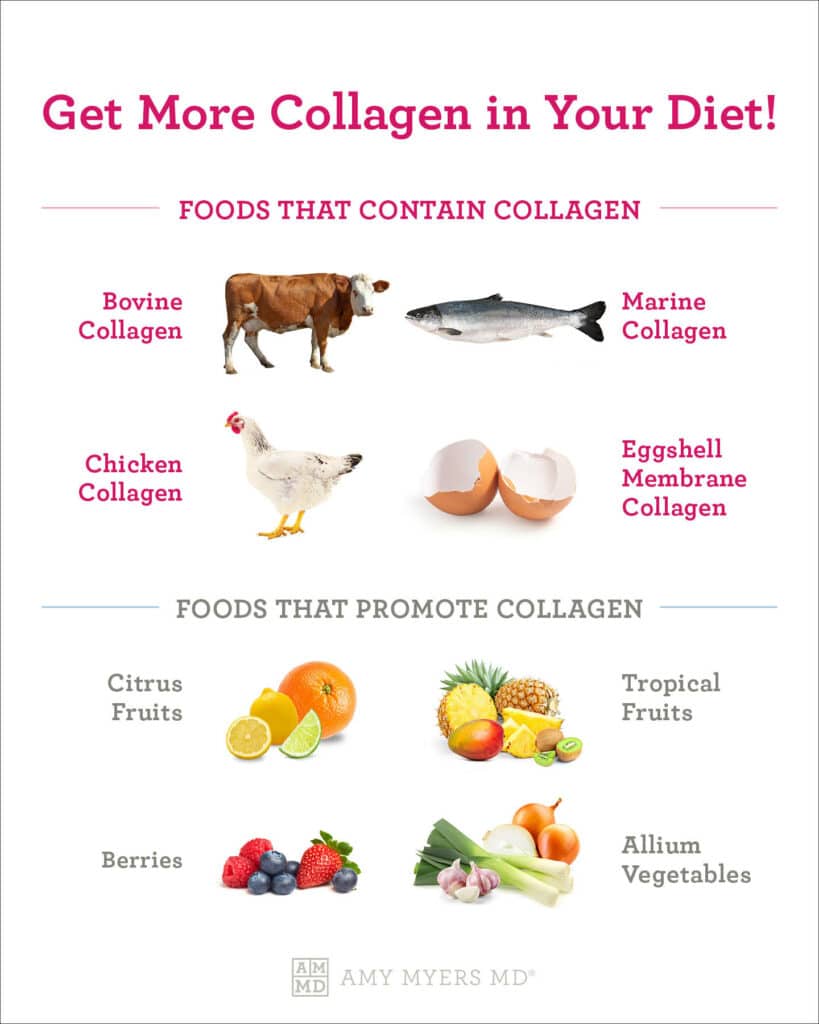 Get More Collagen in Your Diet!

FOODS THAT CONTAIN COLLAGEN

Bovine Collagen

Marine Collagen

Chicken Collagen

Eggshell Membrane Collagen

FOODS THAT PROMOTE COLLAGEN

Citrus Fruits

Tropical Fruits

Berries

Allium Vegetables

AM MD AMY MYERS MD®