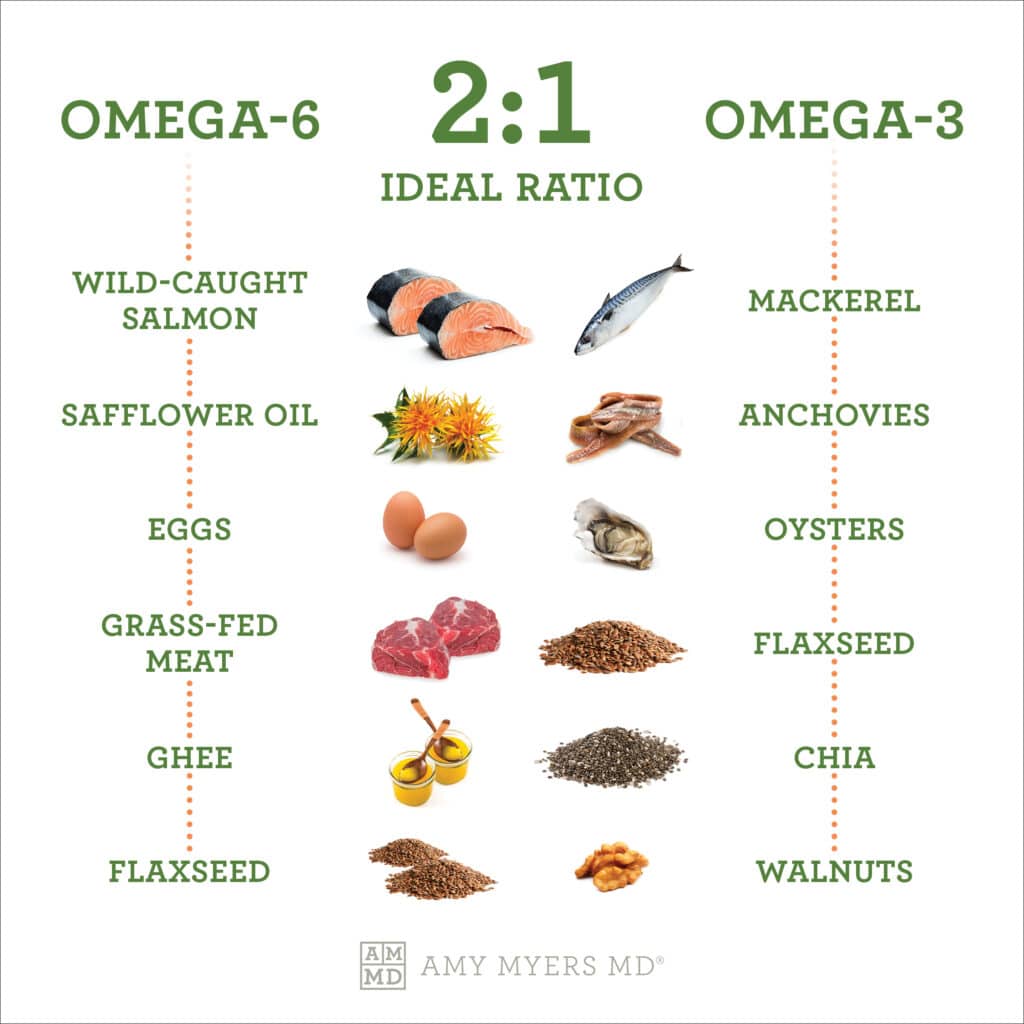 OMEGA-6

2:1
IDEAL RATIO

OMEGA-3

WILD-CAUGHT SALMON

SAFFLOWER OIL

EGGS

GRASS-FED MEAT

GHEE

FLAXSEED

MACKEREL

ANCHOVIES

OYSTERS

FLAXSEED

CHIA

WALNUTS

AM MD AMY MYERS MD®