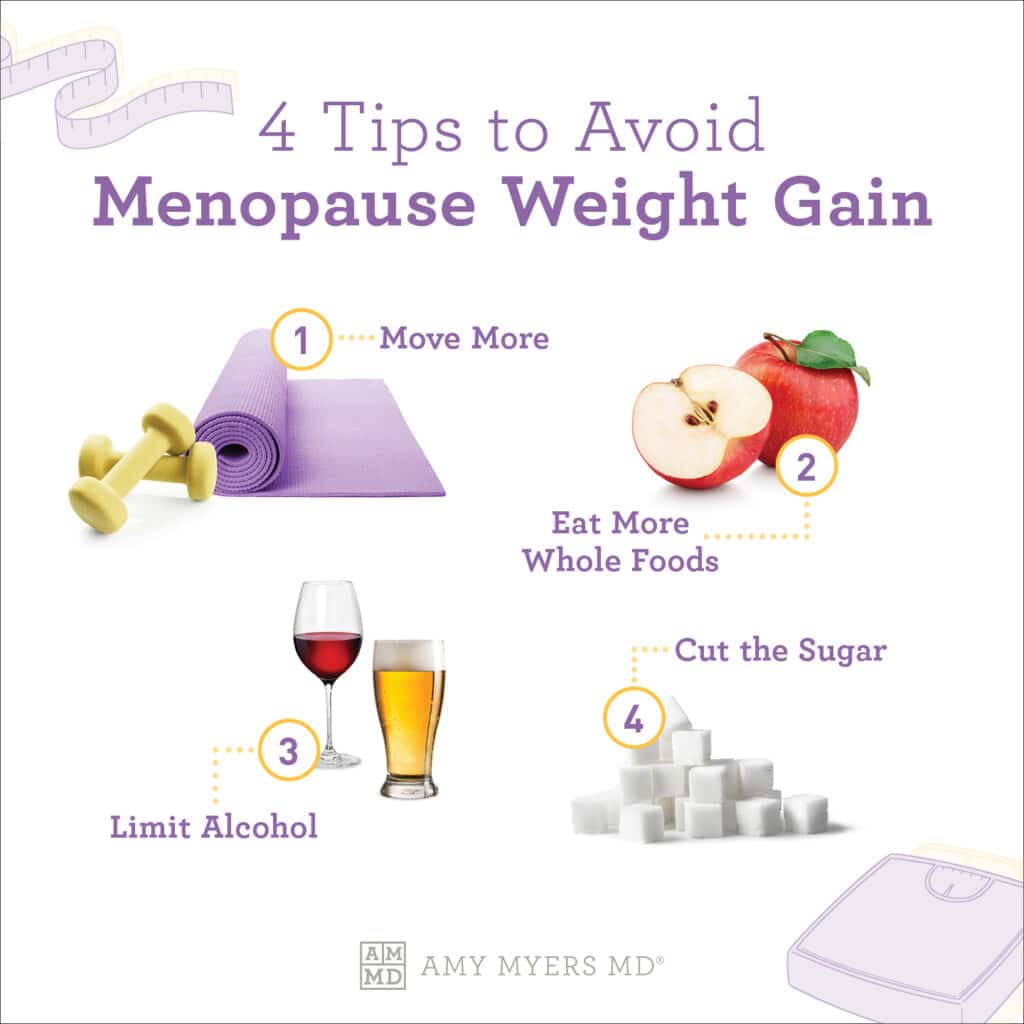 4 Tips to Avoid
Menopause Weight Gain

1 Move More

2 Eat More Whole Foods

3 Limit Alcohol

4 Cut the Sugar

AM MD AMY MYERS MD®