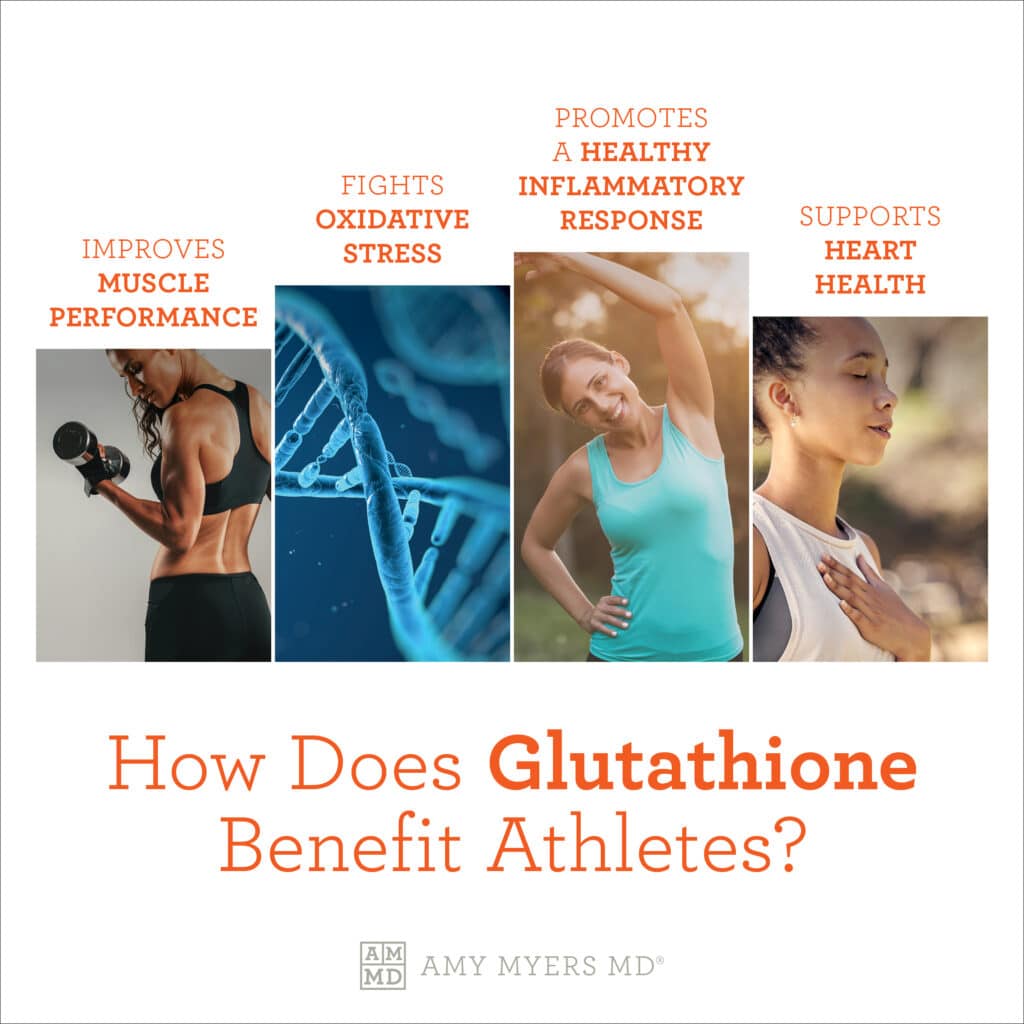 IMPROVES
MUSCLE
PERFORMANCE

FIGHTS
OXIDATIVE
STRESS

PROMOTES
A HEALTHY
INFLAMMATORY
RESPONSE

SUPPORTS
HEART
HEALTH

How Does Glutathione Benefit Athletes?

AM
MD AMY MYERS MD®