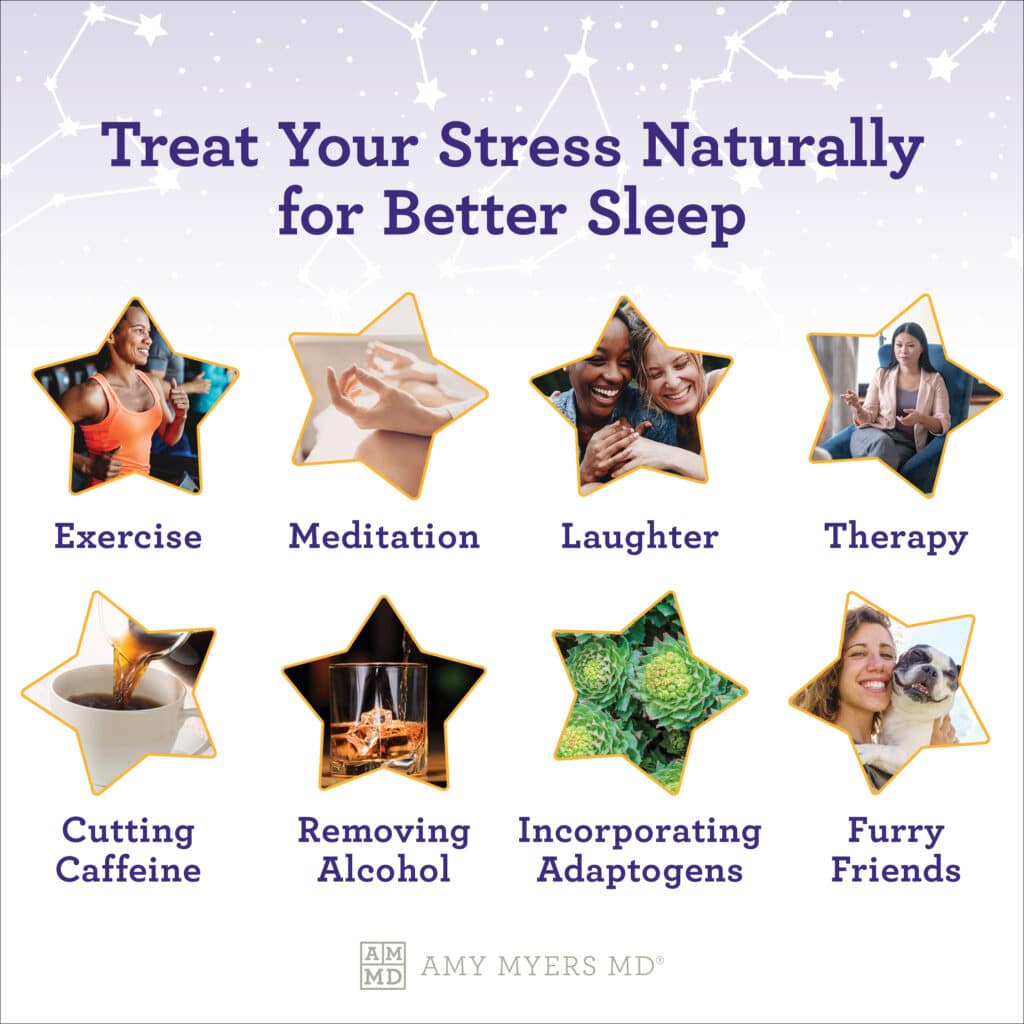 Treat Your Stress Naturally for Better Sleep

Exercise

Meditation

Laughter

Therapy

Cutting Caffeine

Removing Alcohol

Incorporating Adaptogens

Furry Friends

AM MD AMY MYERS MD®