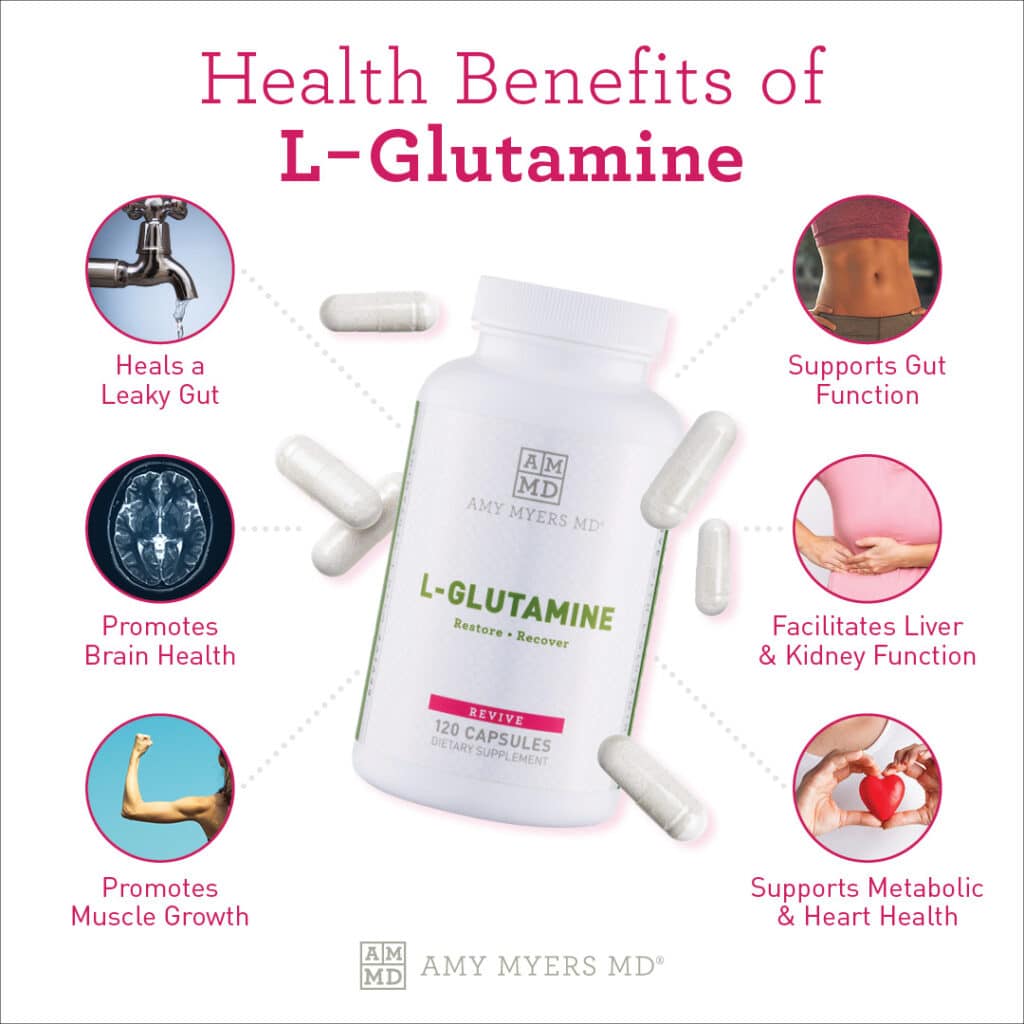 Health Benefits of
L-Glutamine

Heals a Leaky Gut

Promotes Brain Health

Promotes Muscle Growth

AM MD
AMY MYERS MD®

L-GLUTAMINE
Restore • Recover

REVIVE
120 CAPSULES
DIETARY SUPPLEMENT

Supports Gut Function

Facilitates Liver & Kidney Function

Supports Metabolic & Heart Health

AM MD AMY MYERS MD®