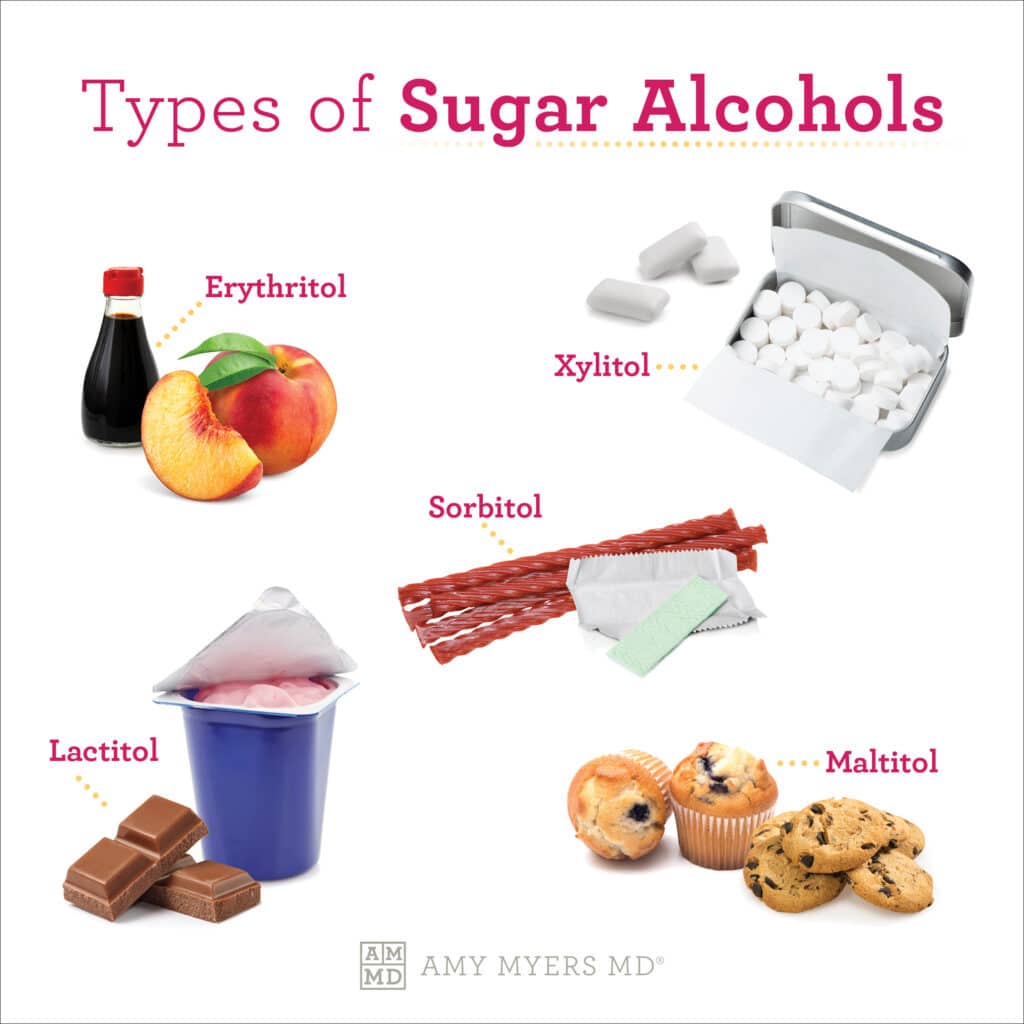 Types of Sugar Alcohols

Erythritol

Xylitol

Sorbitol

Lactitol

Maltitol

AM MD AMY MYERS MD®