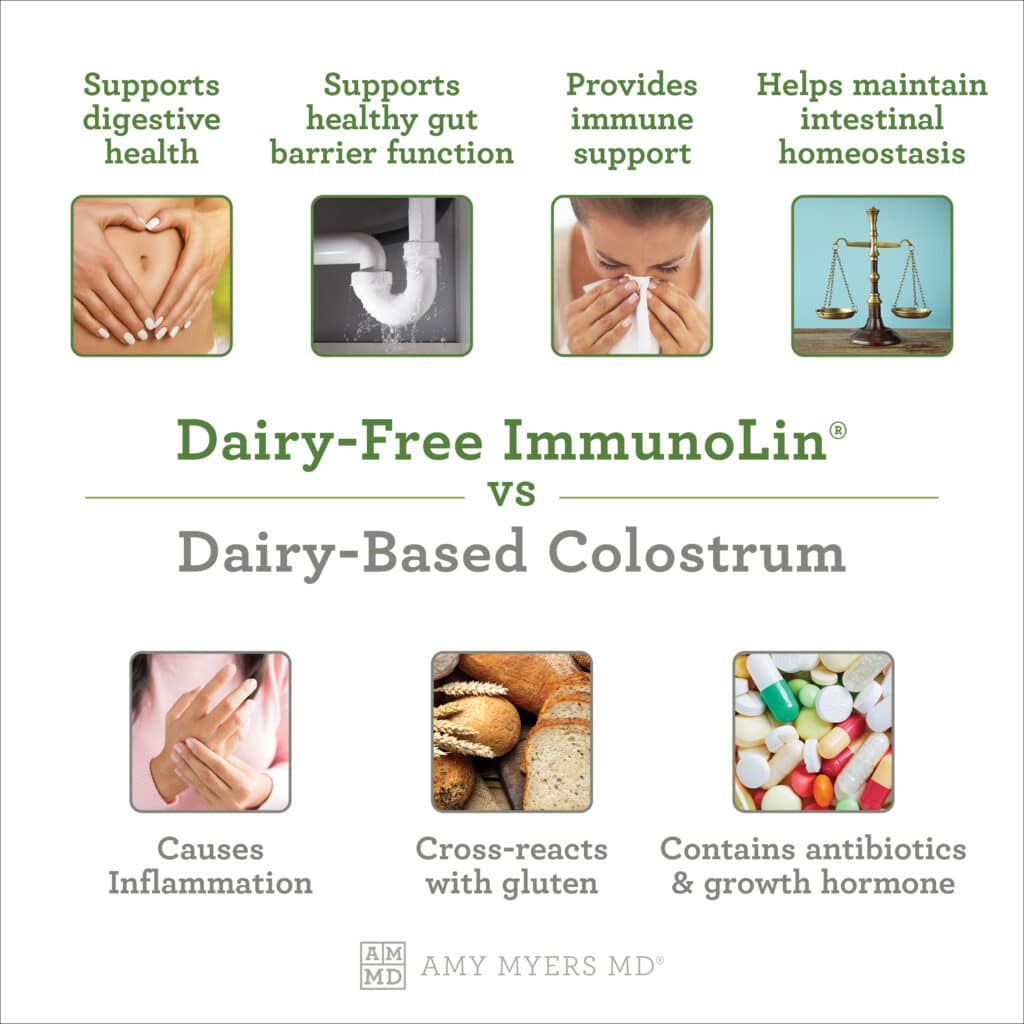 Supports digestive health

Supports healthy gut barrier function

Provides immune support

Helps maintain intestinal homeostasis

Dairy-Free ImmunoLin®

vs

Dairy-Based Colostrum

Causes Inflammation

Cross-reacts with gluten

Contains antibiotics & growth hormone

AM MD AMY MYERS MD®