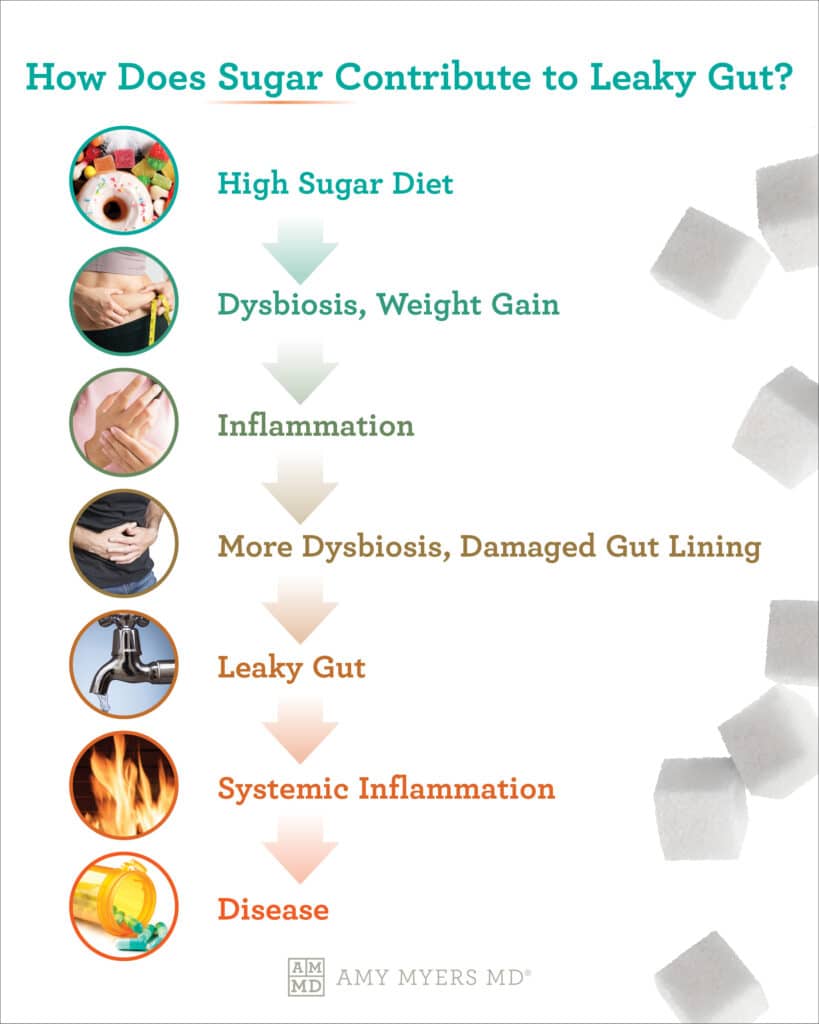 How Does Sugar Contribute to Leaky Gut?

High Sugar Diet

Dysbiosis, Weight Gain

Inflammation

More Dysbiosis, Damaged Gut Lining

Leaky Gut

Systemic Inflammation

Disease

AM MD AMY MYERS MD®