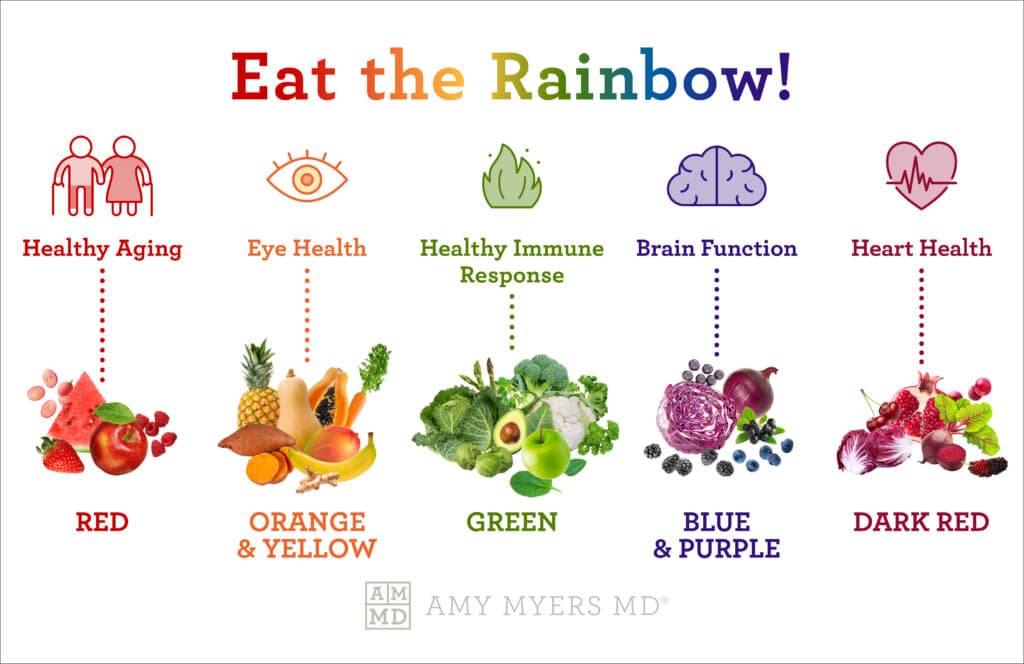 Eat the Rainbow!

Healthy Aging

RED

Eye Health

ORANGE & YELLOW

Healthy Immune Response

GREEN

Brain Function

BLUE & PURPLE

Heart Health

DARK RED

AM MD AMY MYERS MD®